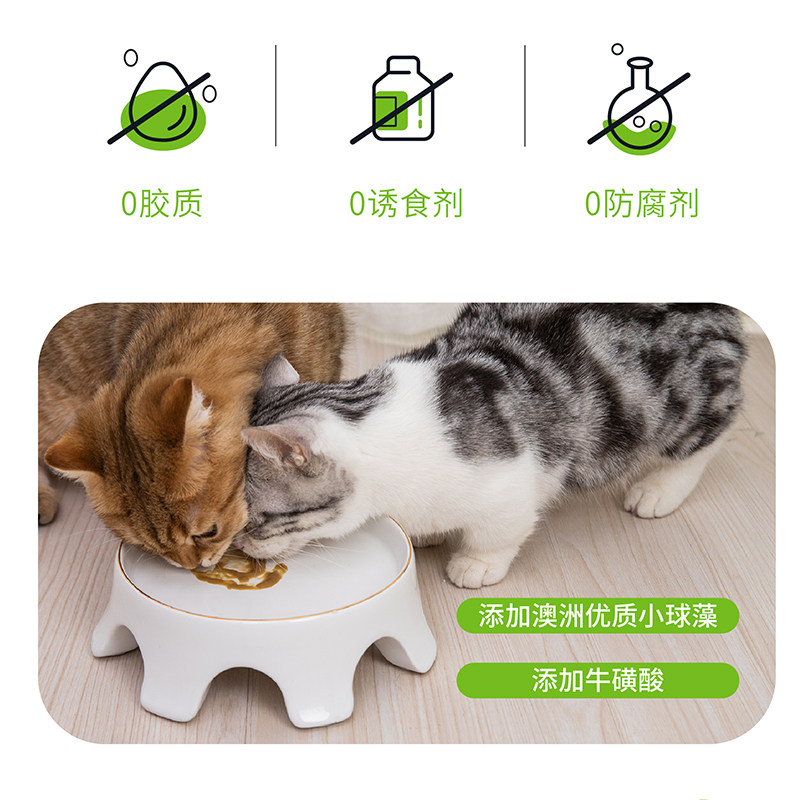 0胶质

0诱食剂

0防腐剂

添加澳洲优质小球藻

添加牛磺酸