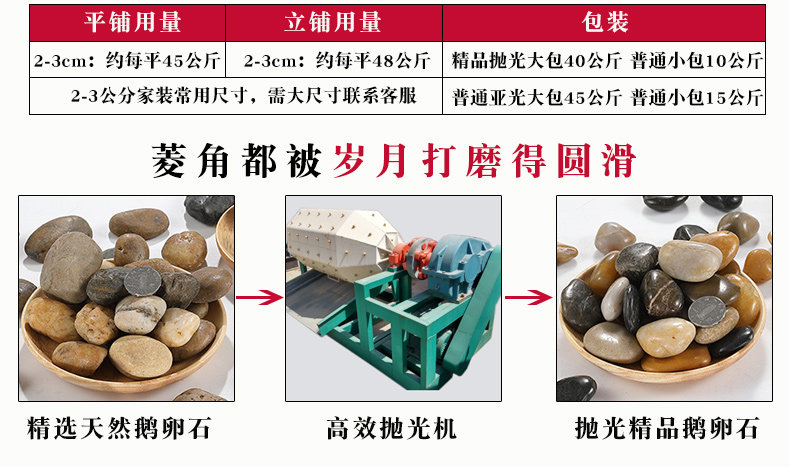 | 平铺用量 | 立铺用量 | 包装 |
|---|---|---|
| 2-3cm：约每平45公斤 | 2-3cm：约每平48公斤 | 精品抛光大包40公斤 普通小包10公斤 |
| 2-3公分家装常用尺寸，需大尺寸联系客服 | | 普通亚光大包45公斤 普通小包15公斤 |

菱角都被岁月打磨得圆滑

精选天然鹅卵石

高效抛光机

抛光精品鹅卵石