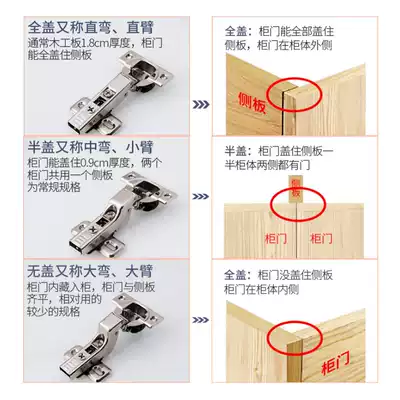 全盖又称直弯、直臂
通常木工板1.8cm厚度，柜门能全盖住侧板

全盖：柜门能全部盖住侧板，柜门在柜体外侧

侧板

半盖又称中弯、小臂
柜门能盖住0.9cm厚度，俩个柜门共用一个侧板为常规规格

半盖：柜门盖住侧板一半柜体两侧都有门

侧板

柜门 柜门

无盖又称大弯、大臂
柜门内藏入柜，柜门与侧板齐平，相对用的较少的规格

全盖：柜门没盖住侧板柜门在柜体内侧

柜门