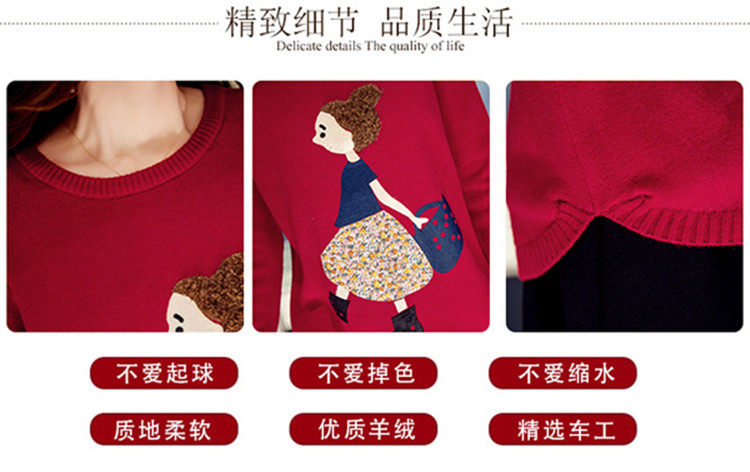 精致细节 品质生活
Delicate details The quality of life

不爱起球
不爱掉色
不爱缩水
质地柔软
优质羊绒
精选车工