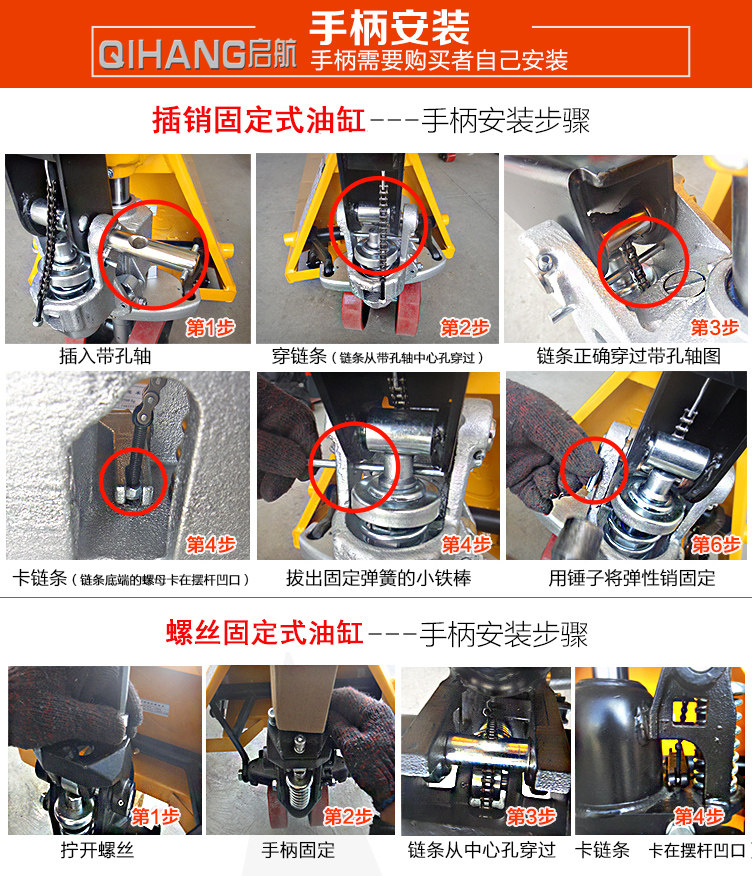 QIHANG启航 手柄安装
手柄需要购买者自己安装

插销固定式油缸---手柄安装步骤

第1步
插入带孔轴

第2步
穿链条（链条从带孔轴中心孔穿过）

第3步
链条正确穿过带孔轴图

第4步
卡链条（链条底端的螺母卡在摆杆凹口）

第4步
拔出固定弹簧的小铁棒

第6步
用锤子将弹性销固定

螺丝固定式油缸---手柄安装步骤

第1步
拧开螺丝

第2步
手柄固定

第3步
链条从中心孔穿过

第4步
卡链条 卡在摆杆凹口