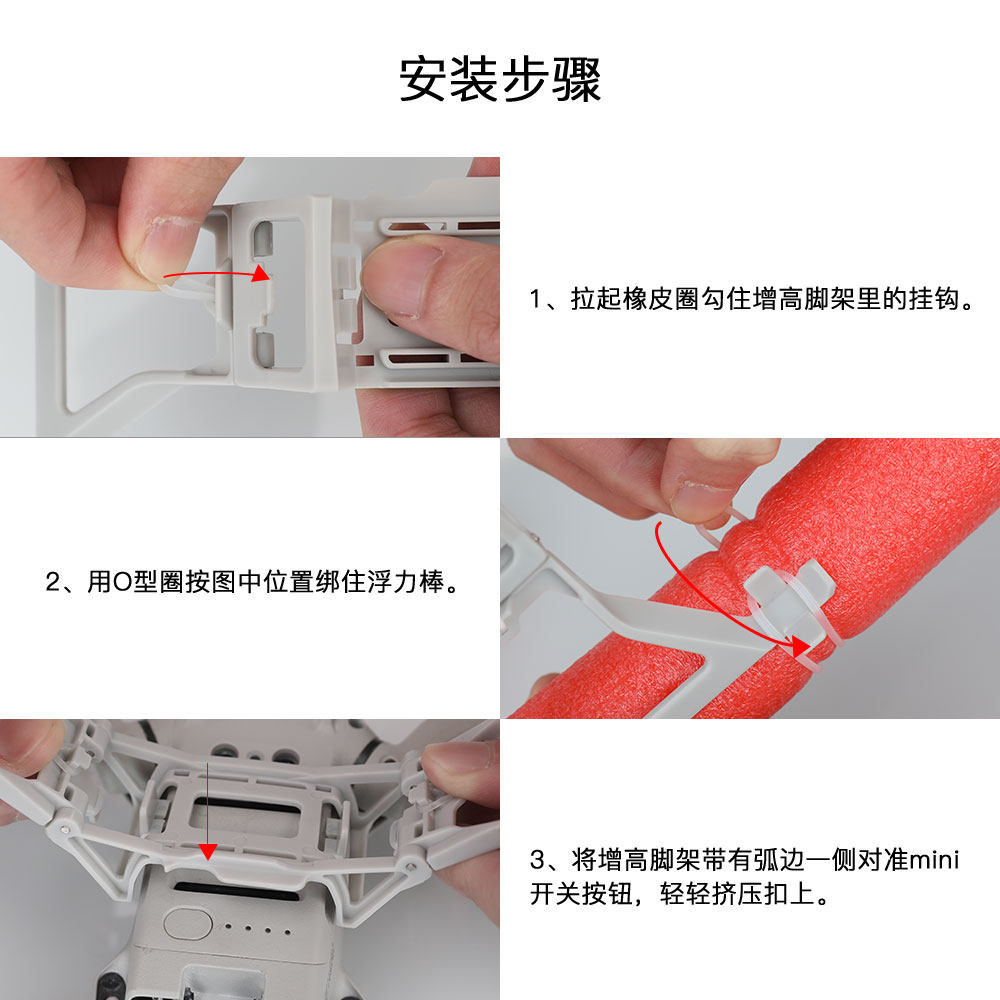 安装步骤

1、拉起橡皮圈勾住增高脚架里的挂钩。

2、用O型圈按图中位置绑住浮力棒。

3、将增高脚架带有弧边一侧对准mini开关按钮，轻轻挤压扣上。