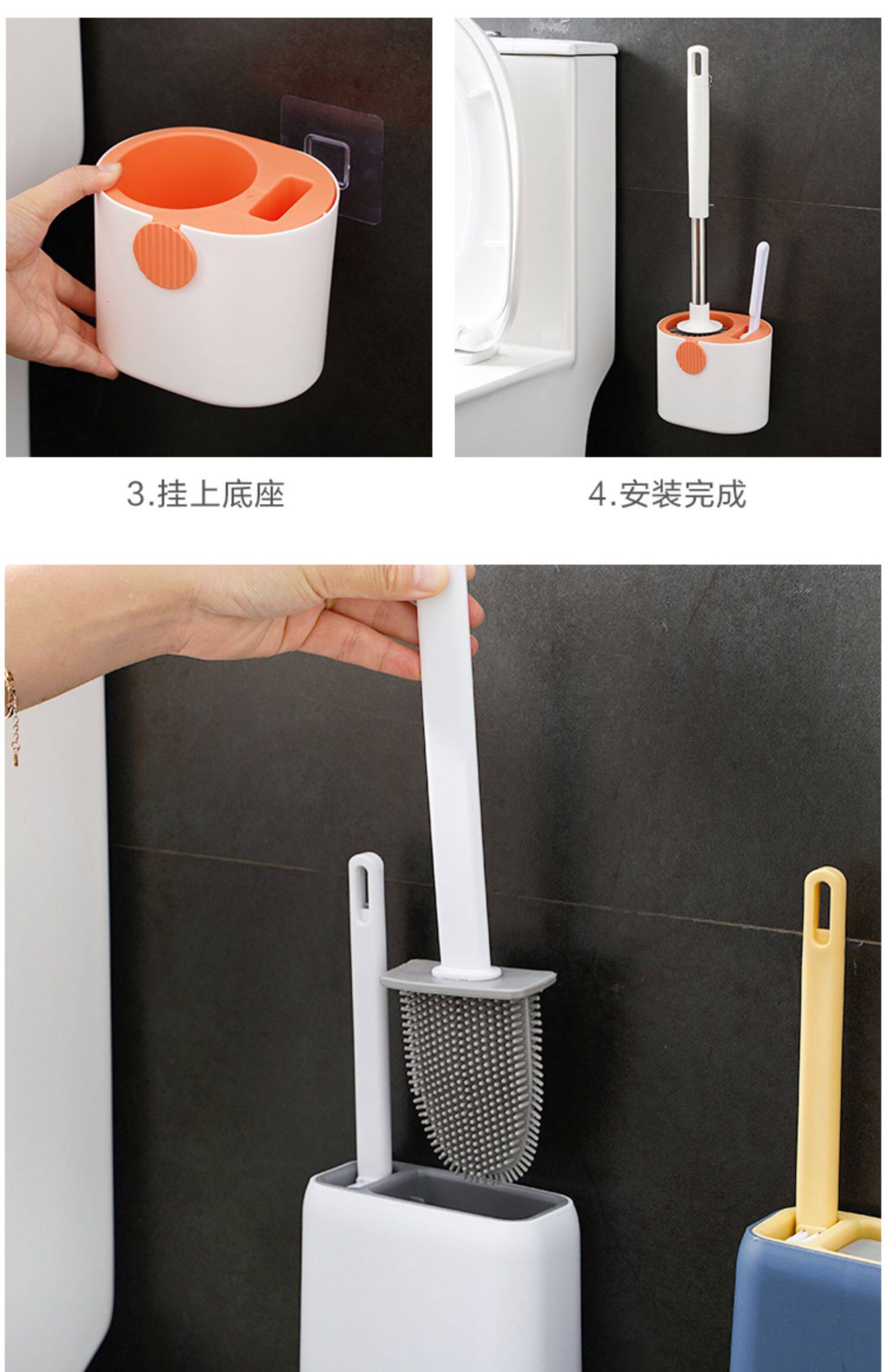 3.挂上底座

4.安装完成