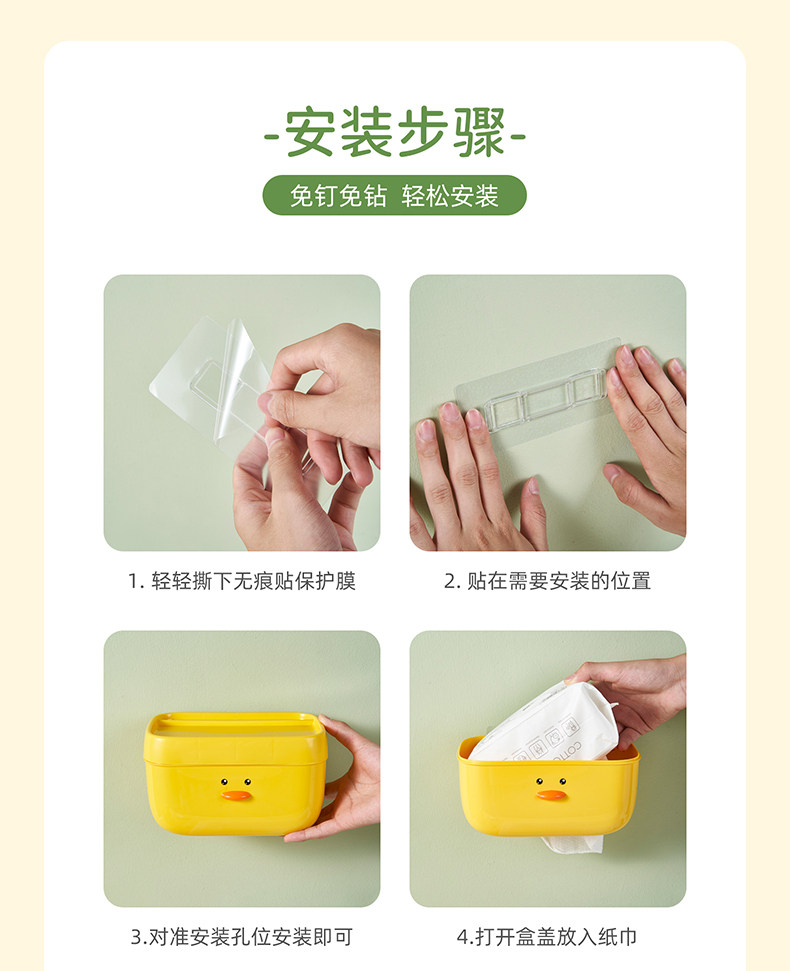 -安装步骤-

免钉免钻 轻松安装

1. 轻轻撕下无痕贴保护膜

2. 贴在需要安装的位置

3.对准安装孔位安装即可

4.打开盒盖放入纸巾