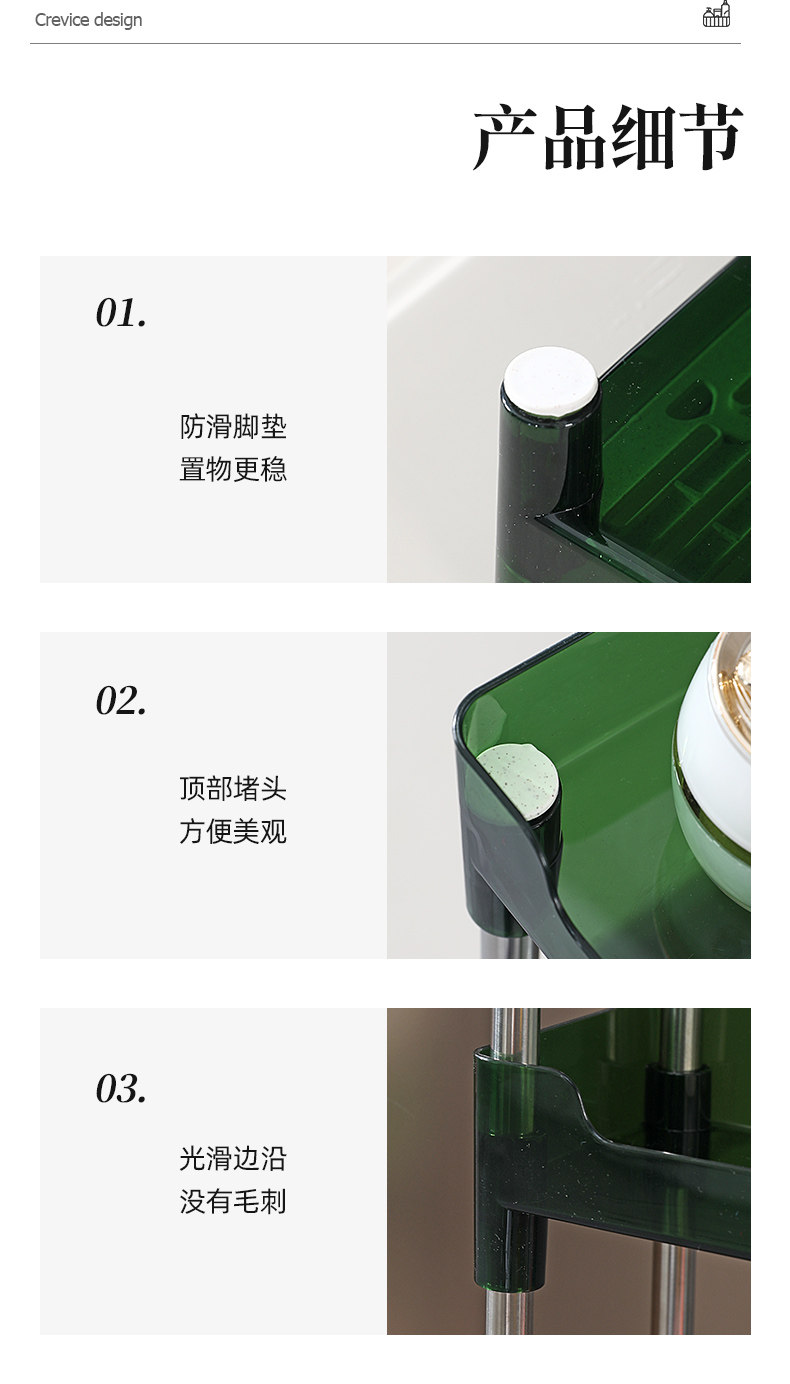 Crevice design

产品细节

01.

防滑脚垫
置物更稳

02.

顶部堵头
方便美观

03.

光滑边沿
没有毛刺