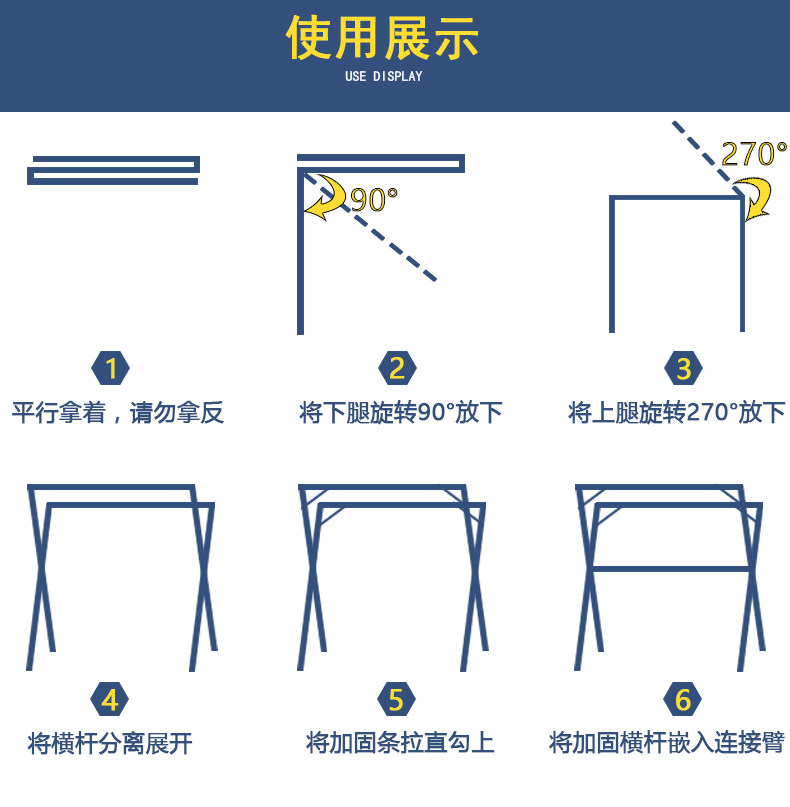 使用展示
USE DISPLAY

90°

270°

1
平行拿着，请勿拿反

2
将下腿旋转90°放下

3
将上腿旋转270°放下

4
将横杆分离展开

5
将加固条拉直勾上

6
将加固横杆嵌入连接臂