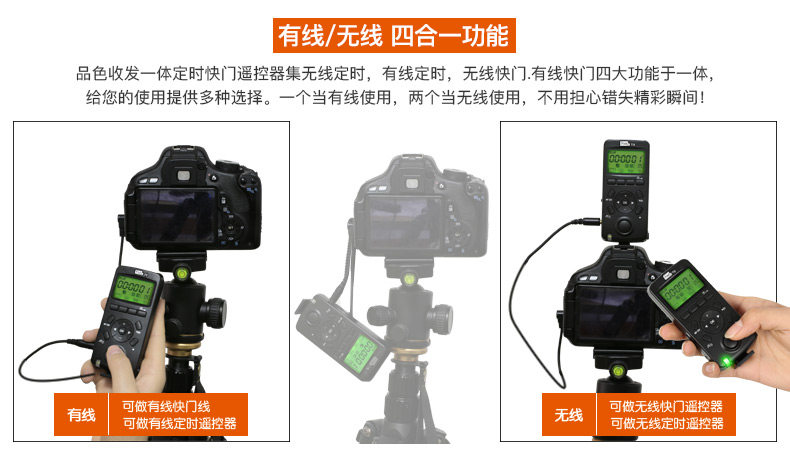 有线/无线 四合一功能

品色收发一体定时快门遥控器集无线定时，有线定时，无线快门.有线快门四大功能于一体，给您的使用提供多种选择。一个当有线使用，两个当无线使用，不用担心错失精彩瞬间！

有线 可做有线快门线
可做有线定时遥控器

无线 可做无线快门遥控器
可做无线定时遥控器