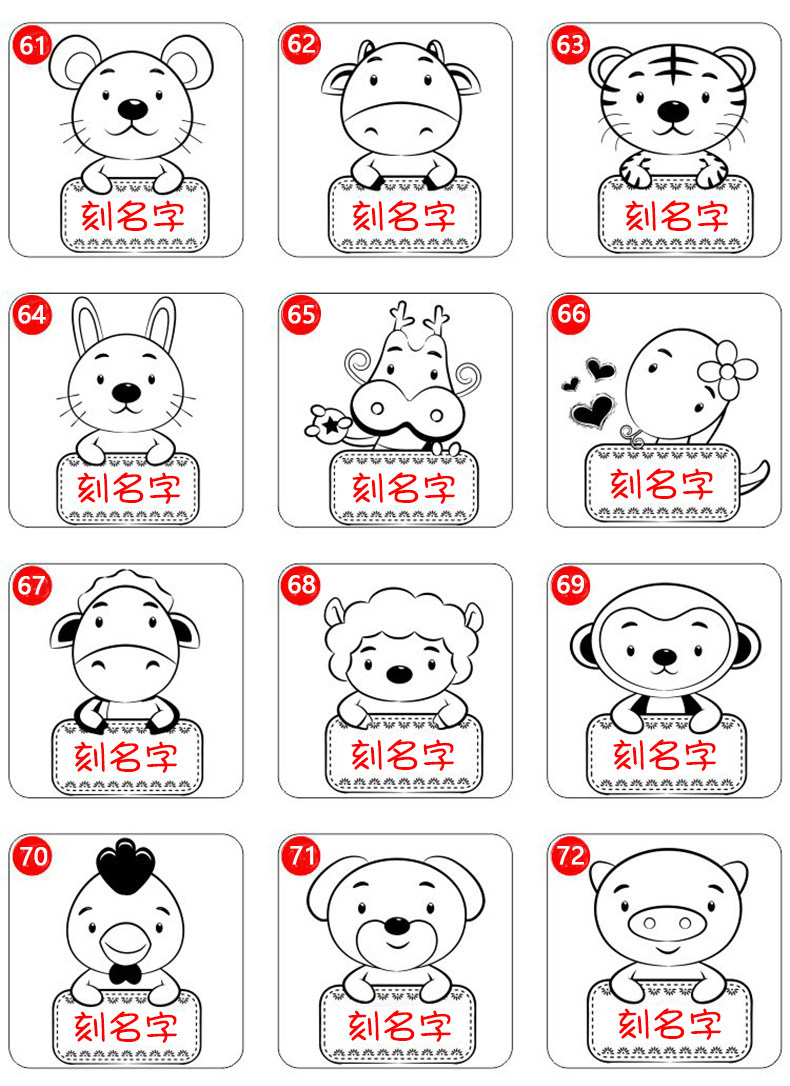 61
刻名字

62
刻名字

63
刻名字

64
刻名字

65
刻名字

66
刻名字

67
刻名字

68
刻名字

69
刻名字

70
刻名字

71
刻名字

72
刻名字