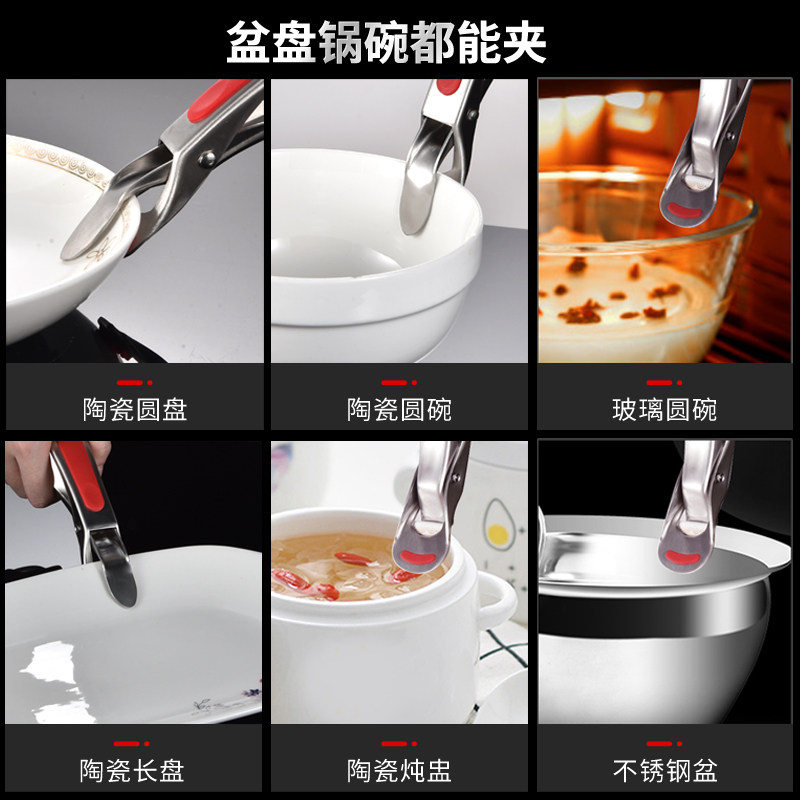 盆盘锅碗都能夹

陶瓷圆盘

陶瓷圆碗

玻璃圆碗

陶瓷长盘

陶瓷炖盅

不锈钢盆