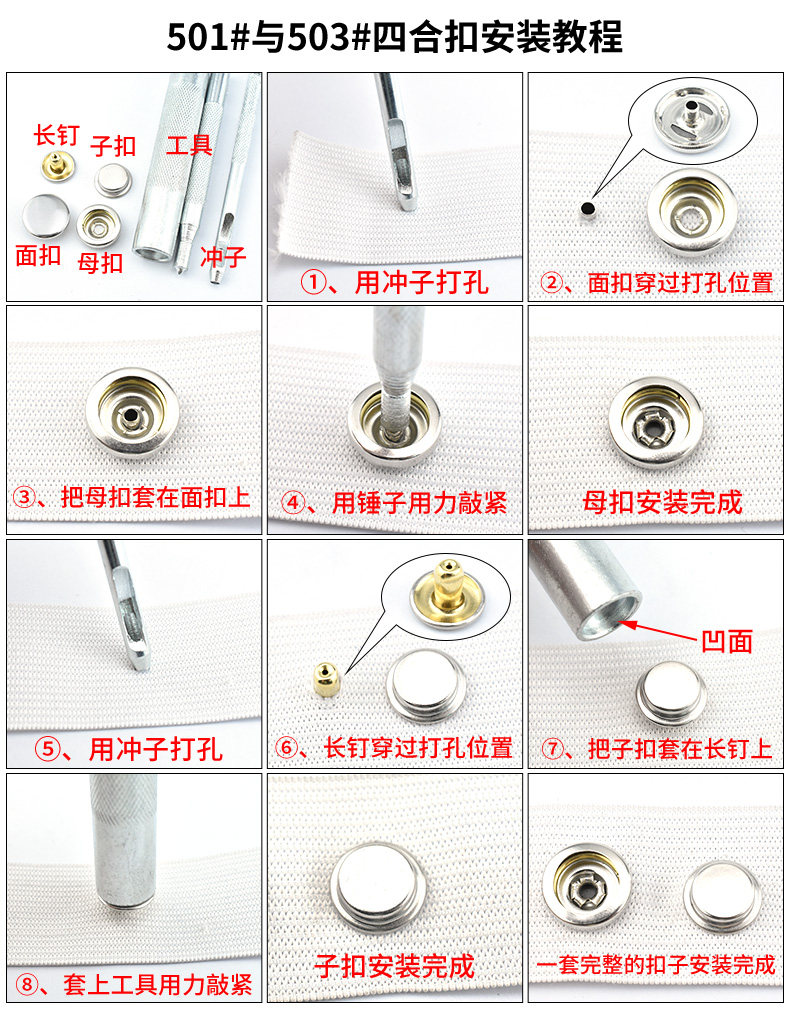 501#与503#四合扣安装教程

长钉
子扣
工具
面扣
母扣
冲子

①、用冲子打孔

②、面扣穿过打孔位置

③、把母扣套在面扣上

④、用锤子用力敲紧

母扣安装完成

⑤、用冲子打孔

⑥、长钉穿过打孔位置

凹面
⑦、把子扣套在长钉上

⑧、套上工具用力敲紧

子扣安装完成

一套完整的扣子安装完成