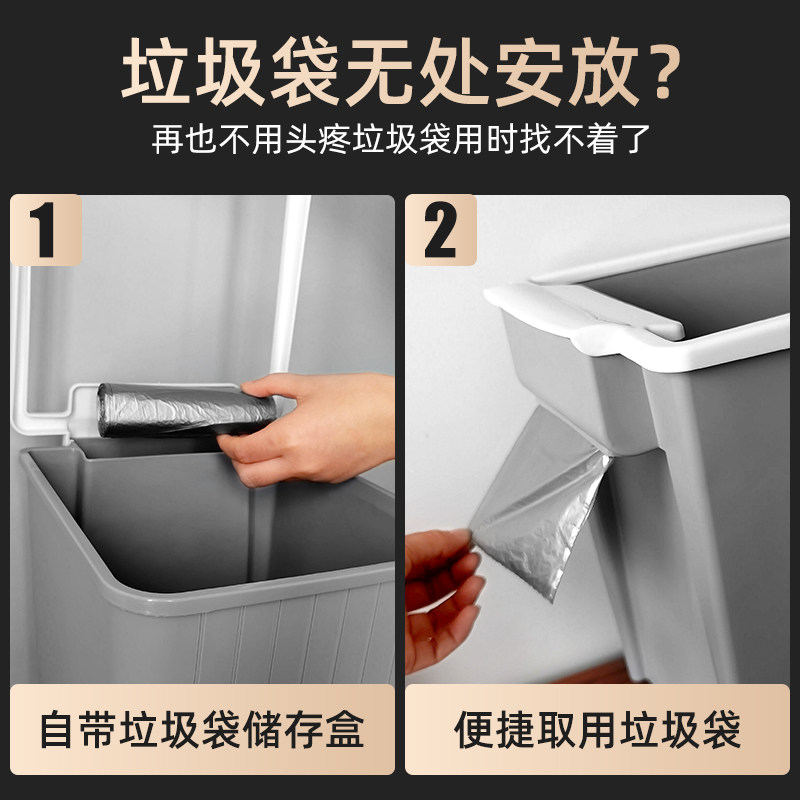 垃圾袋无处安放？
再也不用头疼垃圾袋用时找不着了

1

自带垃圾袋储存盒

2

便捷取用垃圾袋