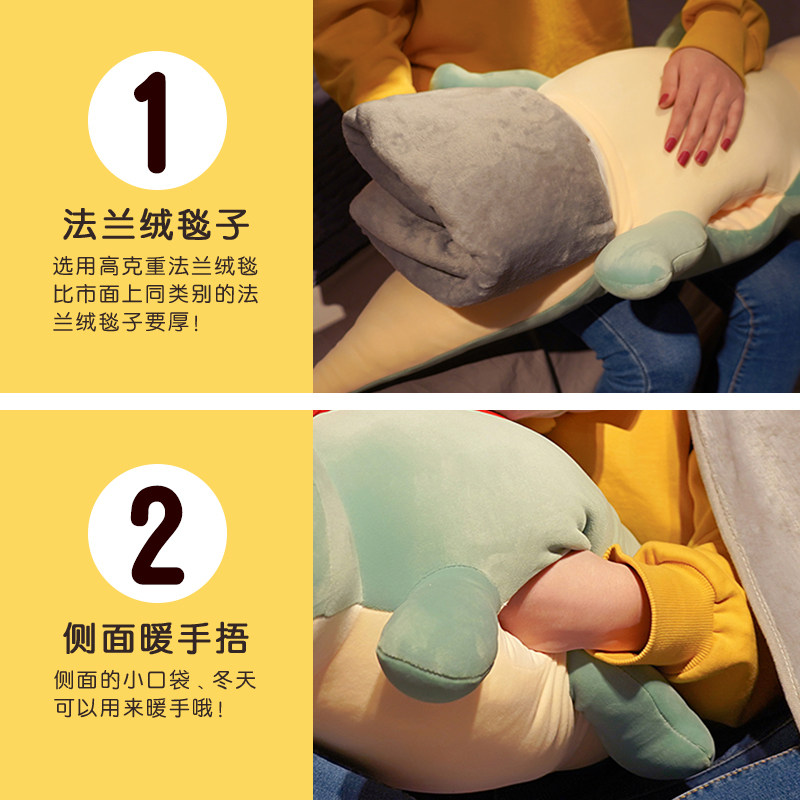 1

法兰绒毯子

选用高克重法兰绒毯比市面上同类别的法兰绒毯子要厚!

2

侧面暖手捂

侧面的小口袋、冬天可以用来暖手哦!