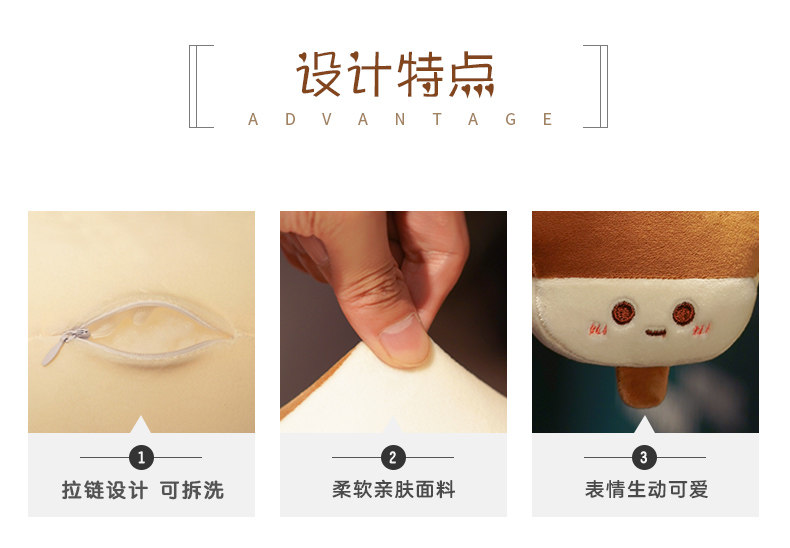 设计特点
ADVANTAGE

1
拉链设计 可拆洗

2
柔软亲肤面料

3
表情生动可爱