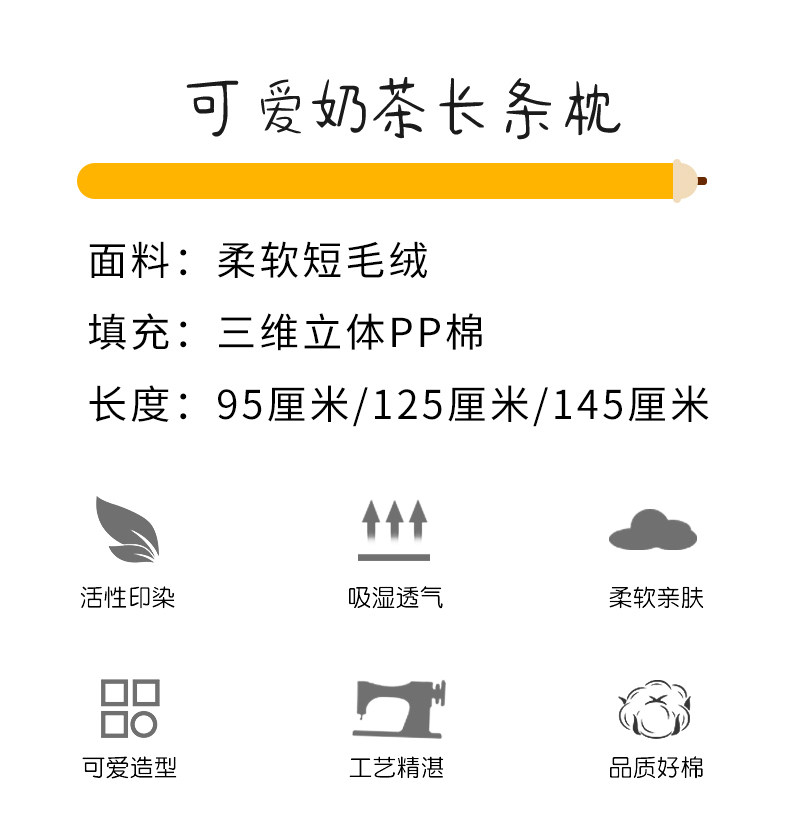 可爱奶茶长条枕

面料：柔软短毛绒

填充：三维立体PP棉

长度：95厘米/125厘米/145厘米

活性印染

吸湿透气

柔软亲肤

可爱造型

工艺精湛

品质好棉