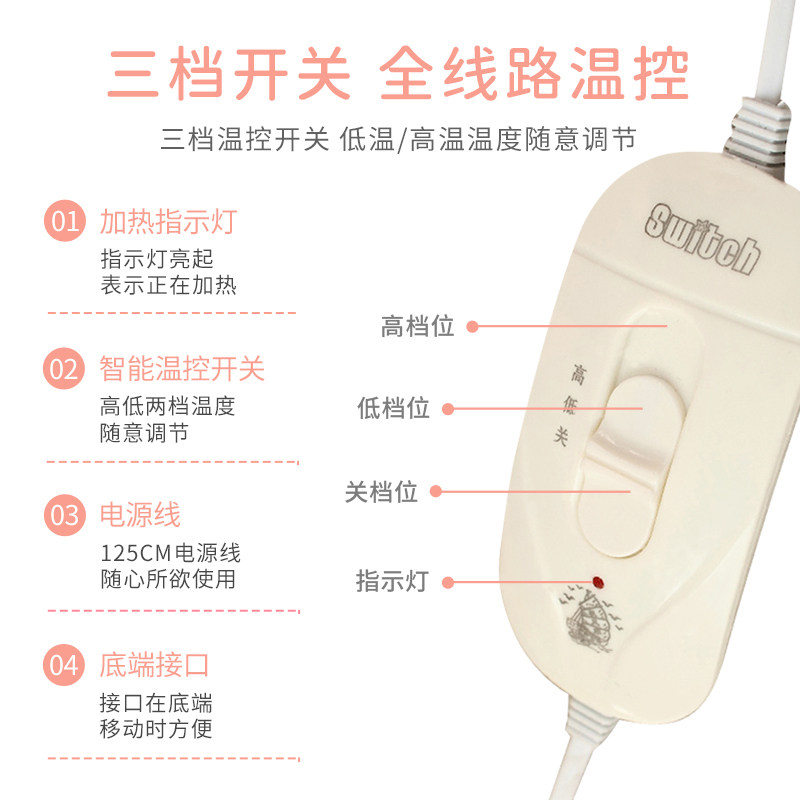 三档开关 全线路温控

三档温控开关 低温/高温温度随意调节

01 加热指示灯
指示灯亮起
表示正在加热

02 智能温控开关
高低两档温度
随意调节

03 电源线
125CM电源线
随心所欲使用

04 底端接口
接口在底端
移动时方便

Switch

高档位
低档位
关档位
指示灯

高
低
关