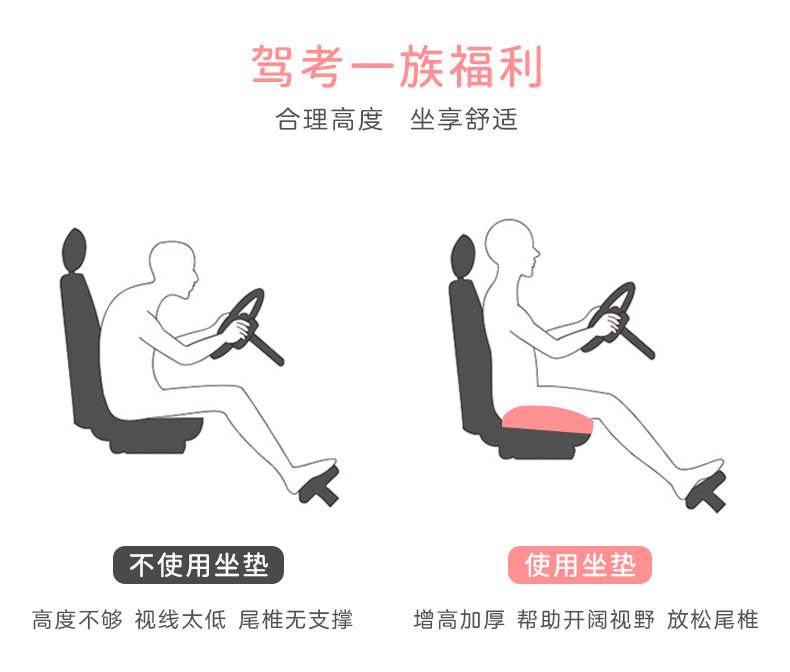 驾考一族福利

合理高度　坐享舒适

不使用坐垫

高度不够 视线太低 尾椎无支撑

使用坐垫

增高加厚 帮助开阔视野 放松尾椎