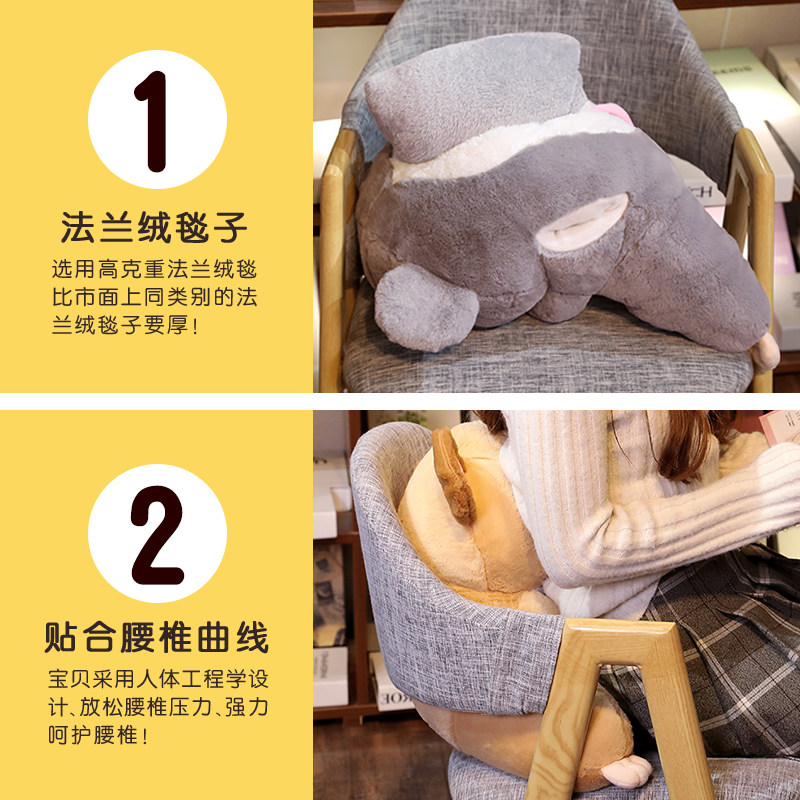 1

法兰绒毯子

选用高克重法兰绒毯比市面上同类别的法兰绒毯子要厚！

2

贴合腰椎曲线

宝贝采用人体工程学设计、放松腰椎压力、强力呵护腰椎！