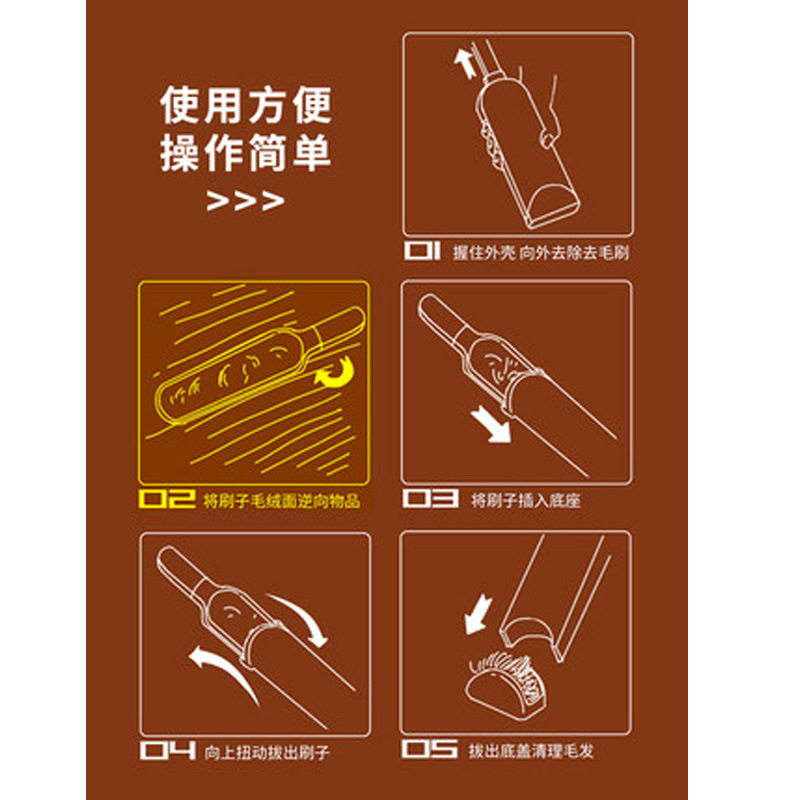 使用方便
操作简单
>>>

01 握住外壳 向外去除去毛刷

02 将刷子毛绒面逆向物品

03 将刷子插入底座

04 向上扭动拔出刷子

05 拔出底盖清理毛发