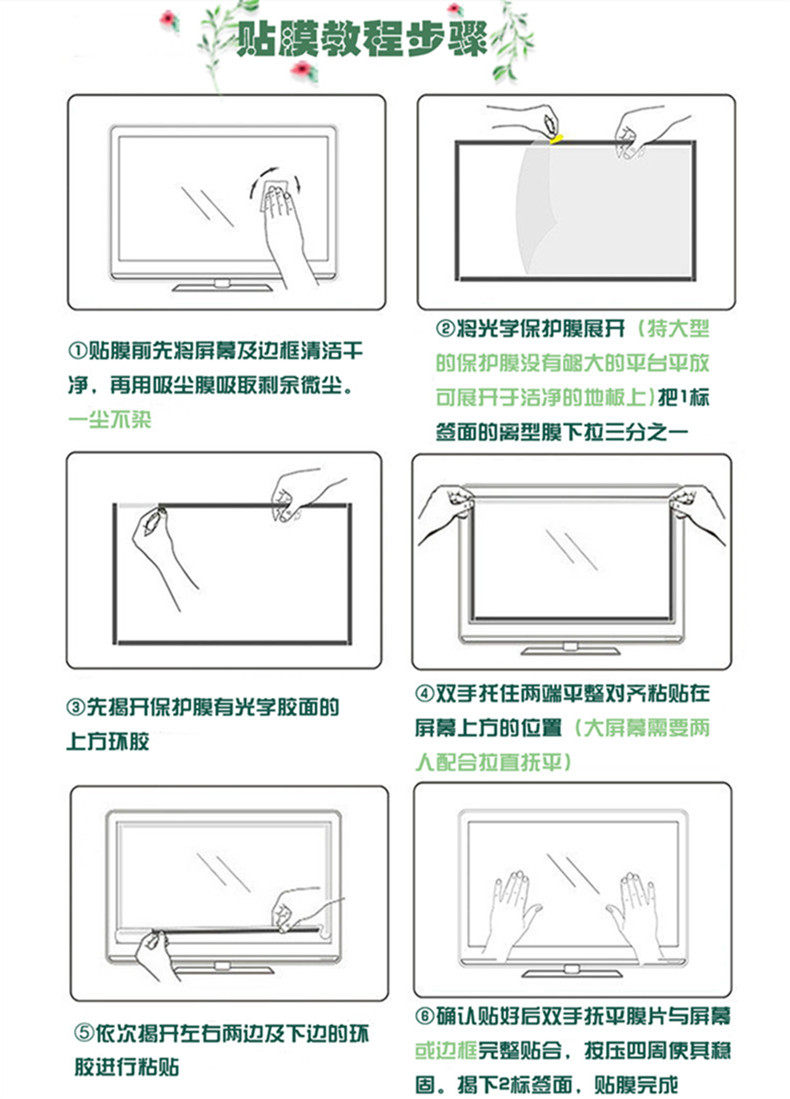 贴膜教程步骤

①贴膜前先将屏幕及边框清洁干净，再用吸尘膜吸取剩余微尘。一尘不染

②将光学保护膜展开（特大型的保护膜没有够大的平台平放可展开于洁净的地板上）把1标签面的离型膜下拉三分之一

③先揭开保护膜有光学胶面的上方环胶

④双手托住两端平整对齐粘贴在屏幕上方的位置（大屏幕需要两人配合拉直抚平）

⑤依次揭开左右两边及下边的环胶进行粘贴

⑥确认贴好后双手抚平膜片与屏幕或边框完整贴合，按压四周使其稳固。揭下2标签面，贴膜完成