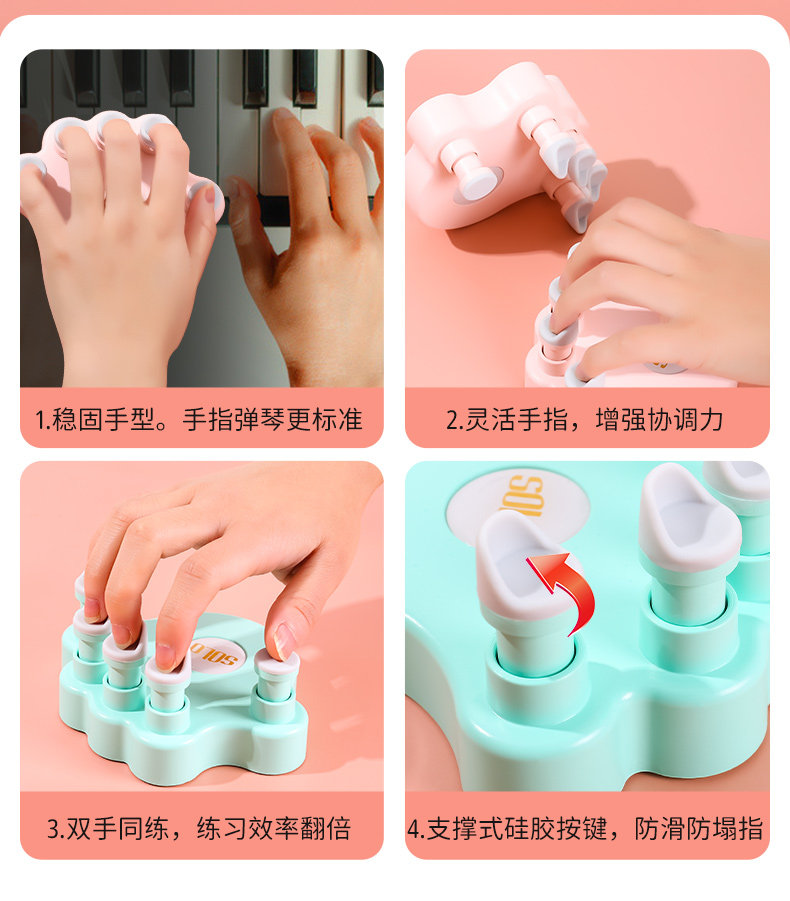 1.稳固手型。手指弹琴更标准

2.灵活手指，增强协调力

SOLO

3.双手同练，练习效率翻倍

SOLO

4.支撑式硅胶按键，防滑防塌指