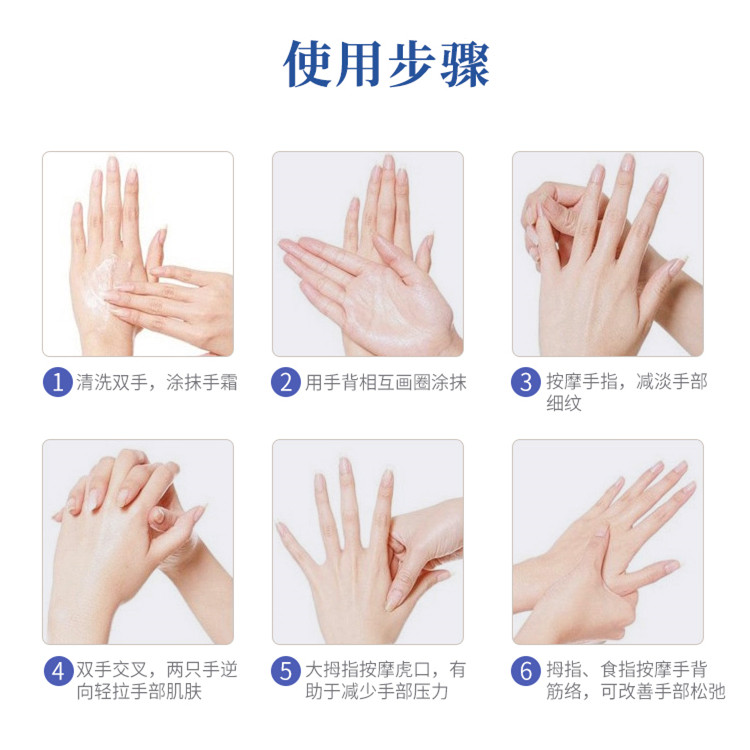 使用步骤

1 清洗双手，涂抹手霜

2 用手背相互画圈涂抹

3 按摩手指，减淡手部细纹

4 双手交叉，两只手逆向轻拉手部肌肤

5 大拇指按摩虎口，有助于减少手部压力

6 拇指、食指按摩手背筋络，可改善手部松弛