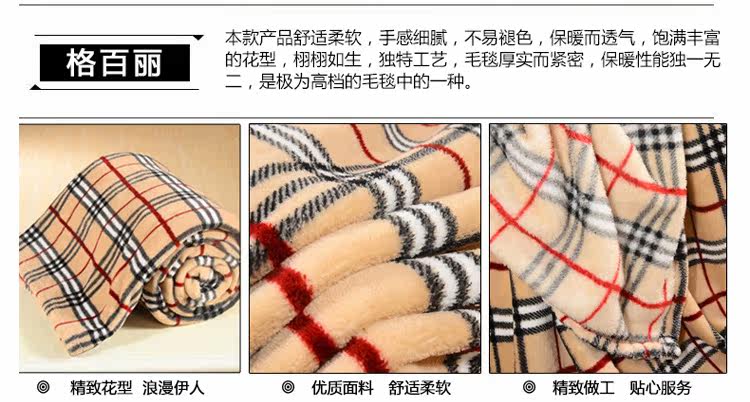 格百丽

本款产品舒适柔软，手感细腻，不易褪色，保暖而透气，饱满丰富的花型，栩栩如生，独特工艺，毛毯厚实而紧密，保暖性能独一无二，是极为高档的毛毯中的一种。

◎ 精致花型 浪漫伊人

◎ 优质面料 舒适柔软

◎ 精致做工 贴心服务