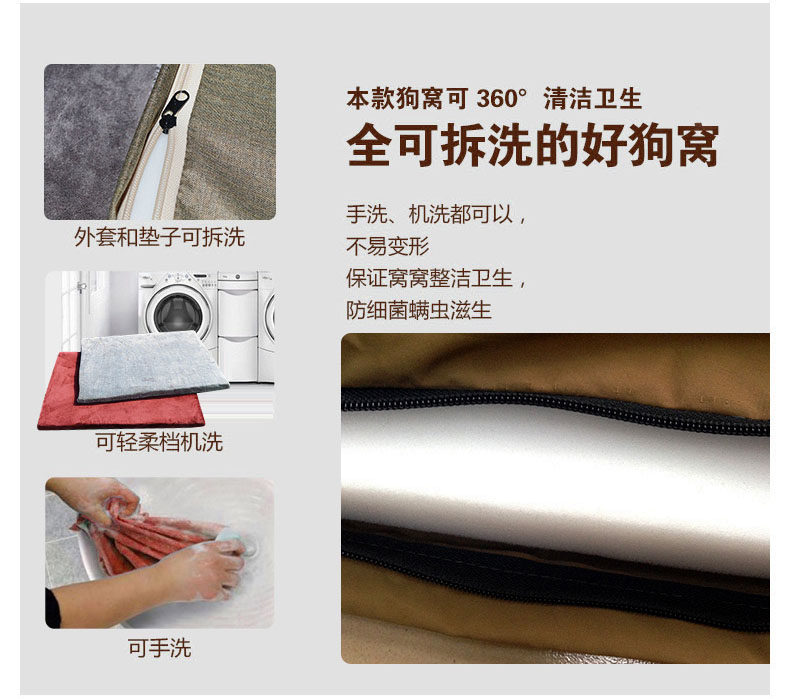 外套和垫子可拆洗

可轻柔档机洗

可手洗

本款狗窝可 360° 清洁卫生

全可拆洗的好狗窝

手洗、机洗都可以，
不易变形
保证窝窝整洁卫生，
防细菌螨虫滋生