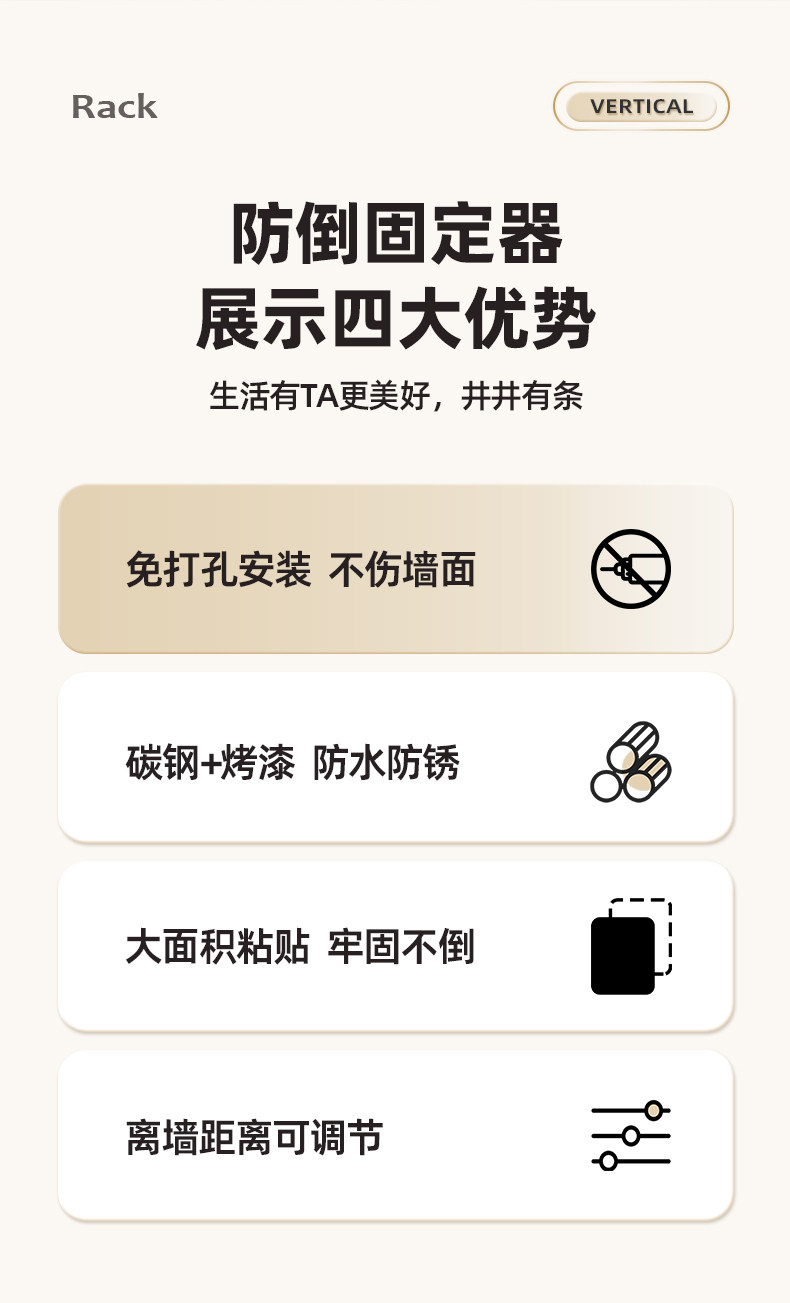 Rack

VERTICAL

防倒固定器
展示四大优势

生活有TA更美好，井井有条

免打孔安装 不伤墙面

碳钢+烤漆 防水防锈

大面积粘贴 牢固不倒

离墙距离可调节