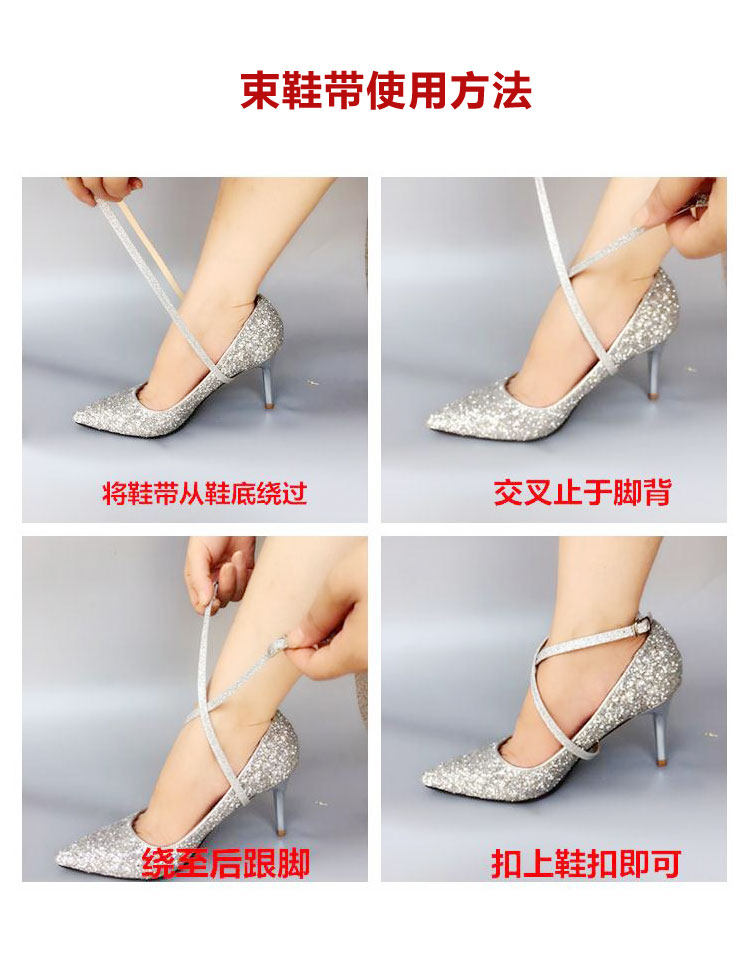 束鞋带使用方法

将鞋带从鞋底绕过

交叉止于脚背

绕至后跟脚

扣上鞋扣即可