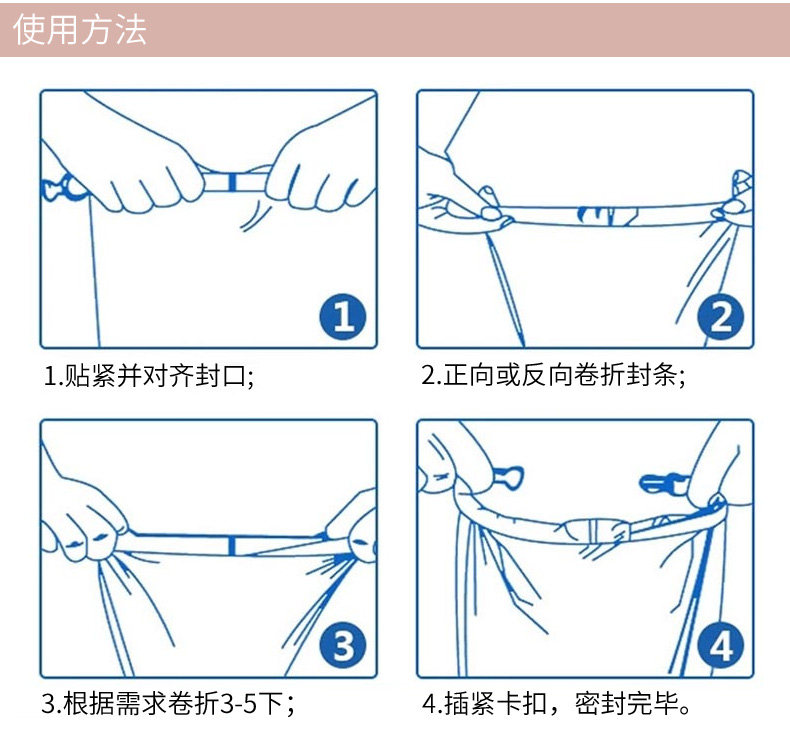 使用方法

1

1.贴紧并对齐封口;

2

2.正向或反向卷折封条;

3

3.根据需求卷折3-5下;

4

4.插紧卡扣，密封完毕。