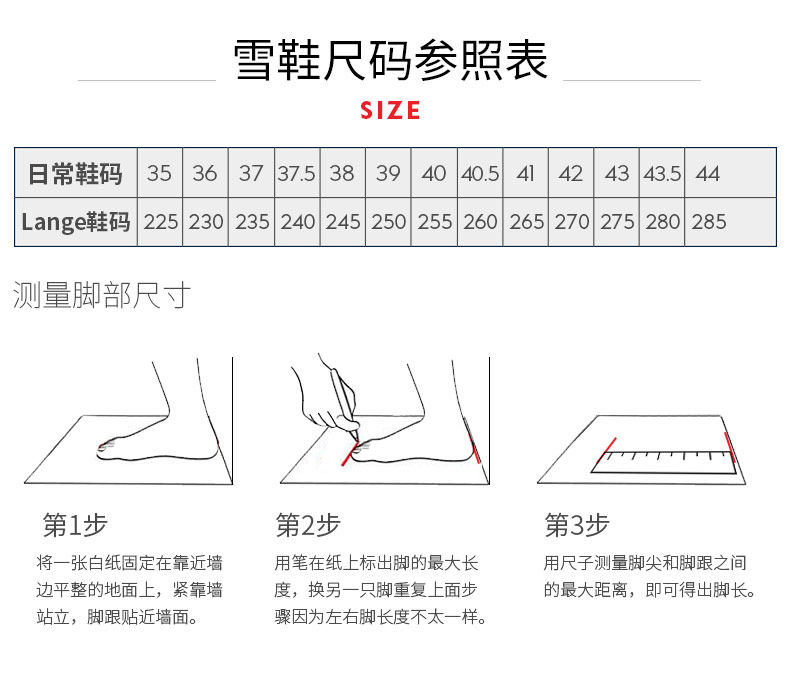 雪鞋尺码参照表

SIZE

| 日常鞋码 | 35 | 36 | 37 | 37.5 | 38 | 39 | 40 | 40.5 | 41 | 42 | 43 | 43.5 | 44 |
|---|---|---|---|---|---|---|---|---|---|---|---|---|---|
| Lange鞋码 | 225 | 230 | 235 | 240 | 245 | 250 | 255 | 260 | 265 | 270 | 275 | 280 | 285 |

测量脚部尺寸

第1步

将一张白纸固定在靠近墙边平整的地面上，紧靠墙站立，脚跟贴近墙面。

第2步

用笔在纸上标出脚的最大长度，换另一只脚重复上面步骤因为左右脚长度不太一样。

第3步

用尺子测量脚尖和脚跟之间的最大距离，即可得出脚长。