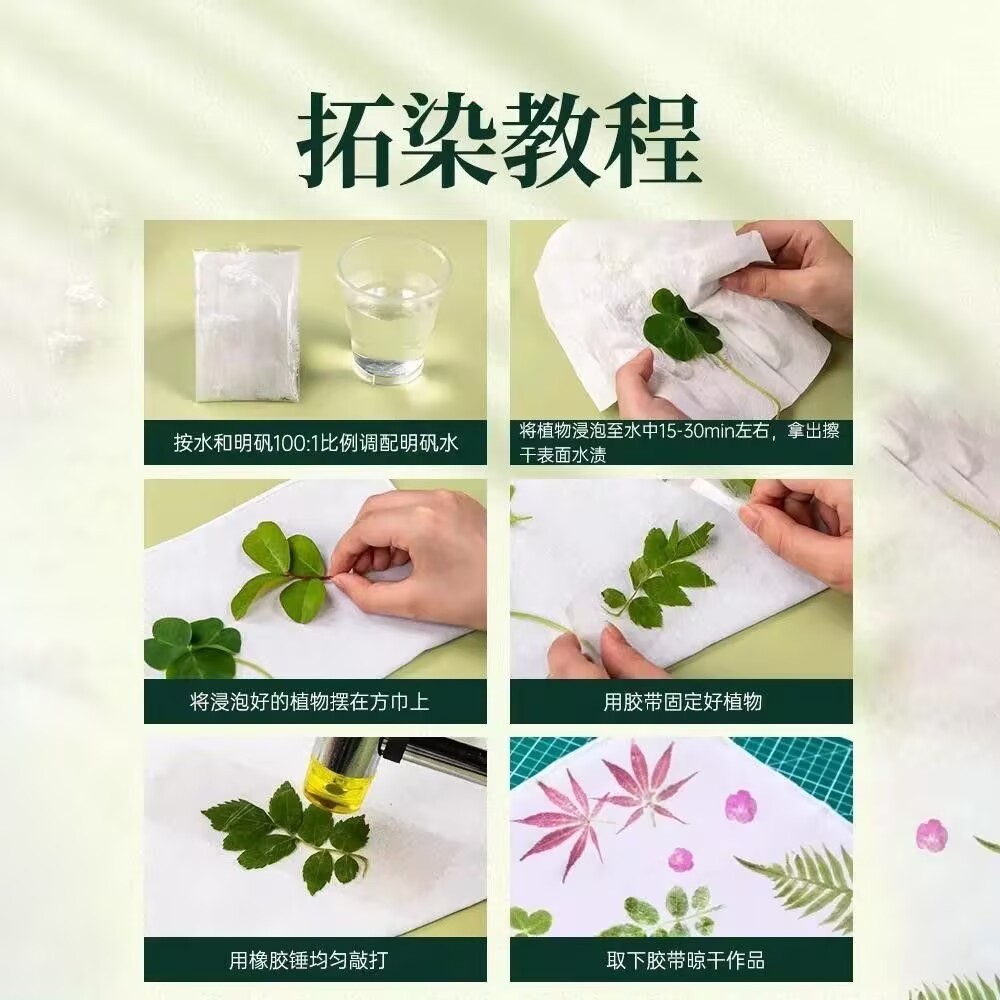 拓染教程

按水和明矾100:1比例调配明矾水

将植物浸泡至水中15-30min左右，拿出擦干表面水渍

将浸泡好的植物摆在方巾上

用胶带固定好植物

用橡胶锤均匀敲打

取下胶带晾干作品