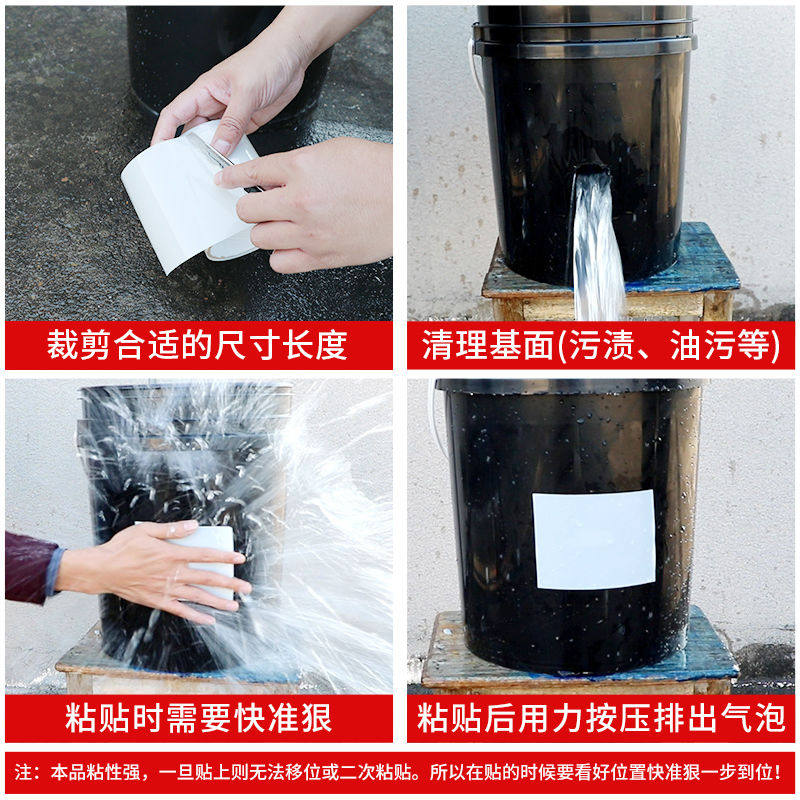 裁剪合适的尺寸长度

清理基面(污渍、油污等)

粘贴时需要快准狠

粘贴后用力按压排出气泡

注：本品粘性强，一旦贴上则无法移位或二次粘贴。所以在贴的时候要看好位置快准狠一步到位！