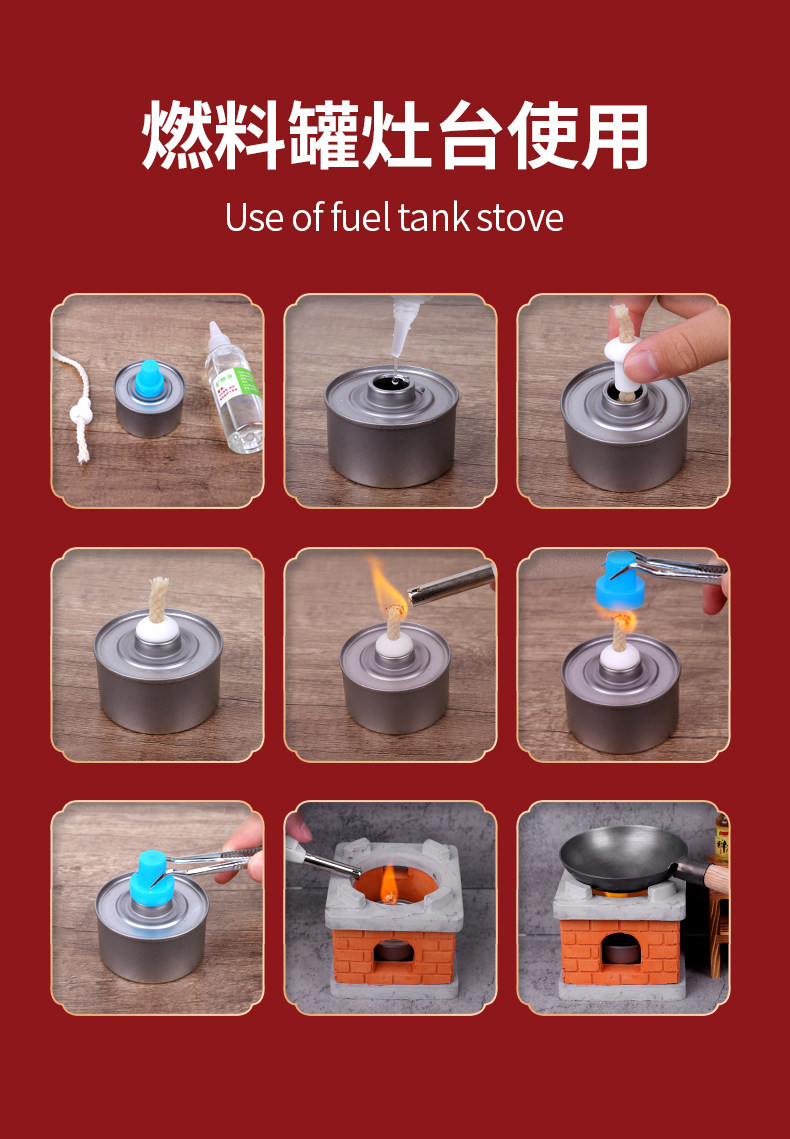 燃料罐灶台使用

Use of fuel tank stove