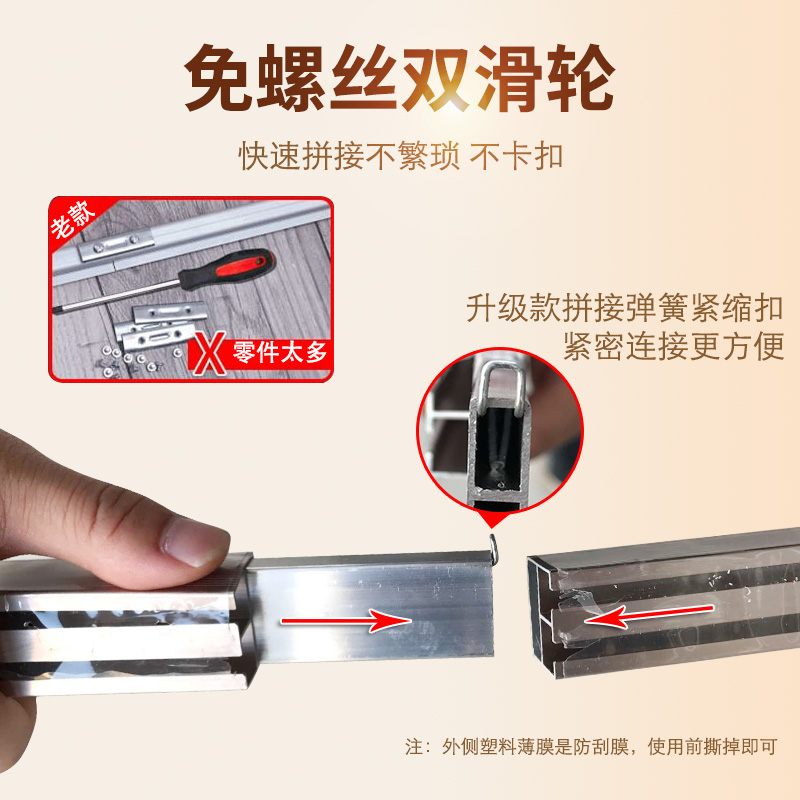 免螺丝双滑轮

快速拼接不繁琐 不卡扣

老款

X 零件太多

升级款拼接弹簧紧缩扣
紧密连接更方便

注：外侧塑料薄膜是防刮膜，使用前撕掉即可