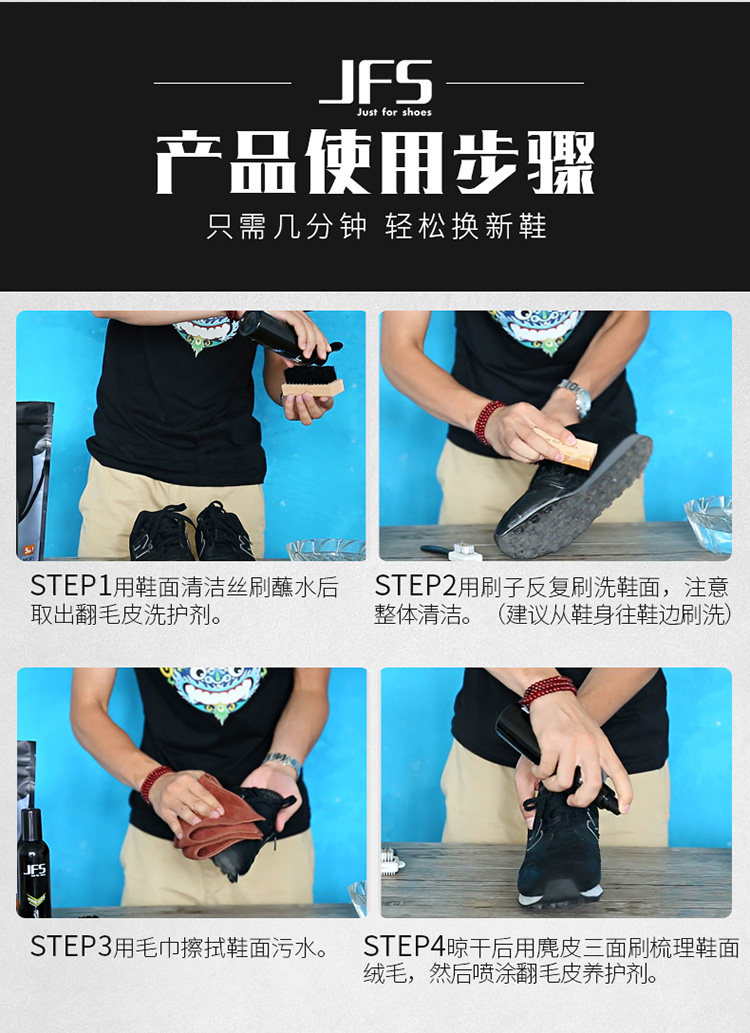 JFS
Just for shoes

产品使用步骤

只需几分钟 轻松换新鞋

STEP1用鞋面清洁丝刷蘸水后取出翻毛皮洗护剂。

STEP2用刷子反复刷洗鞋面，注意整体清洁。（建议从鞋身往鞋边刷洗）

JFS

STEP3用毛巾擦拭鞋面污水。

STEP4晾干后用麂皮三面刷梳理鞋面绒毛，然后喷涂翻毛皮养护剂。