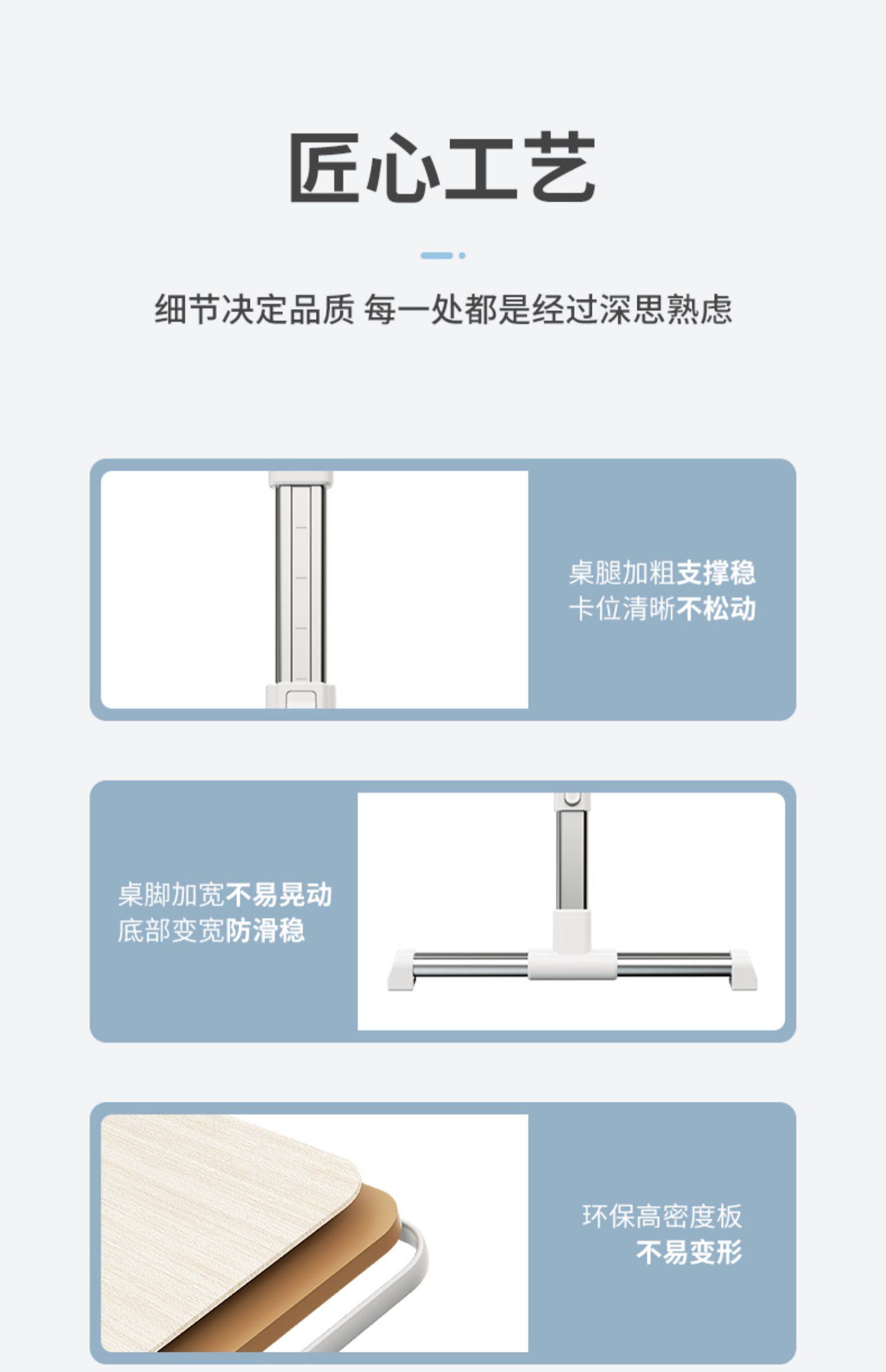 匠心工艺

细节决定品质 每一处都是经过深思熟虑

桌腿加粗支撑稳
卡位清晰不松动

桌脚加宽不易晃动
底部变宽防滑稳

环保高密度板
不易变形