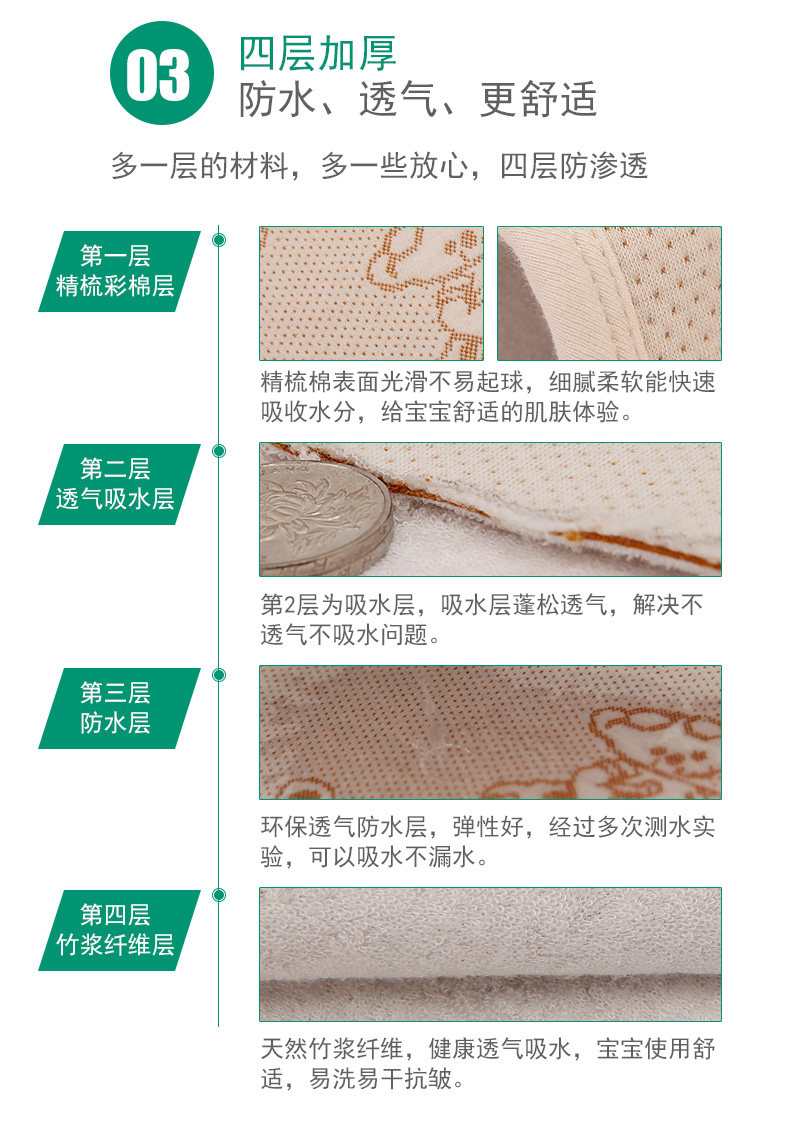 03

四层加厚
防水、透气、更舒适

多一层的材料，多一些放心，四层防渗透

第一层
精梳彩棉层

精梳棉表面光滑不易起球，细腻柔软能快速吸收水分，给宝宝舒适的肌肤体验。

第二层
透气吸水层

第2层为吸水层，吸水层蓬松透气，解决不透气不吸水问题。

第三层
防水层

环保透气防水层，弹性好，经过多次测水实验，可以吸水不漏水。

第四层
竹浆纤维层

天然竹浆纤维，健康透气吸水，宝宝使用舒适，易洗易干抗皱。