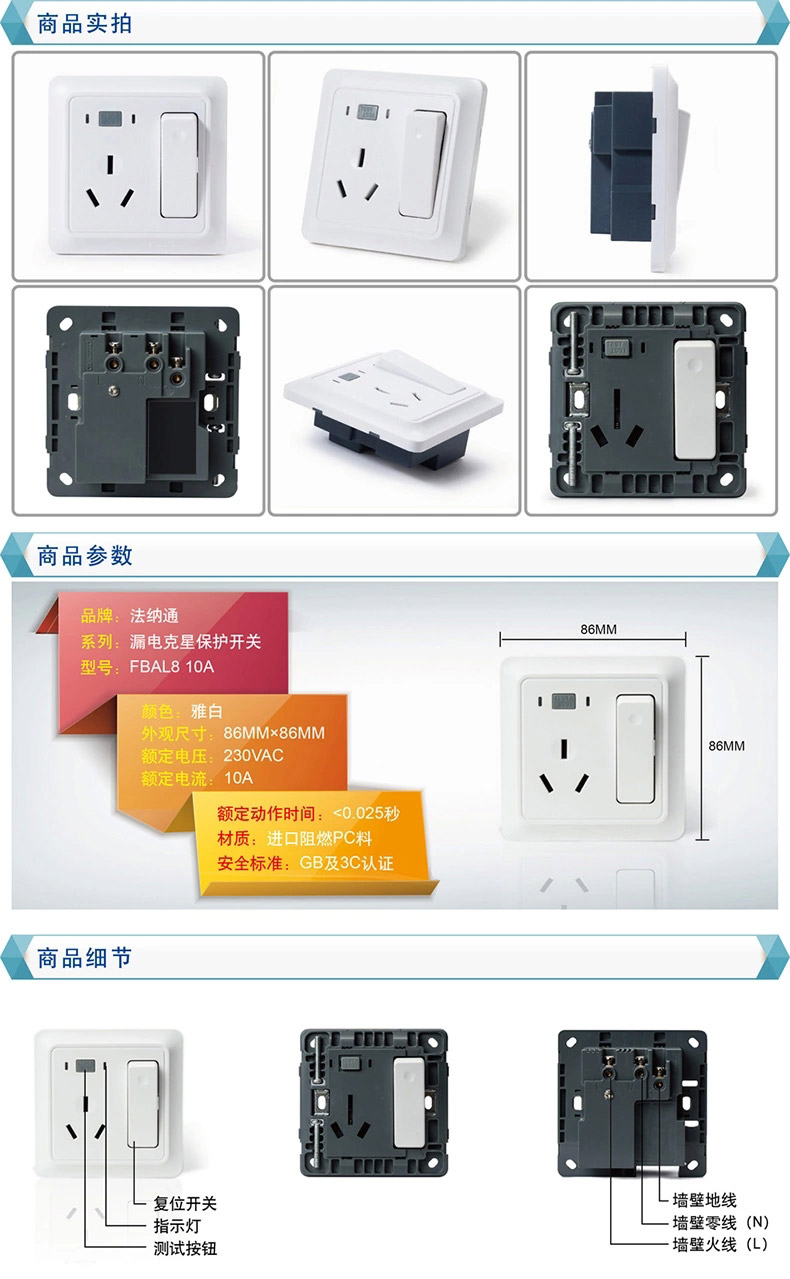 商品实拍

商品参数

品牌：法纳通
系列：漏电克星保护开关
型号：FBAL8 10A

颜色：雅白
外观尺寸：86MM×86MM
额定电压：230VAC
额定电流：10A

额定动作时间：<0.025秒
材质：进口阻燃PC料
安全标准：GB及3C认证

86MM
86MM

商品细节

复位开关
指示灯
测试按钮

墙壁地线
墙壁零线（N）
墙壁火线（L）