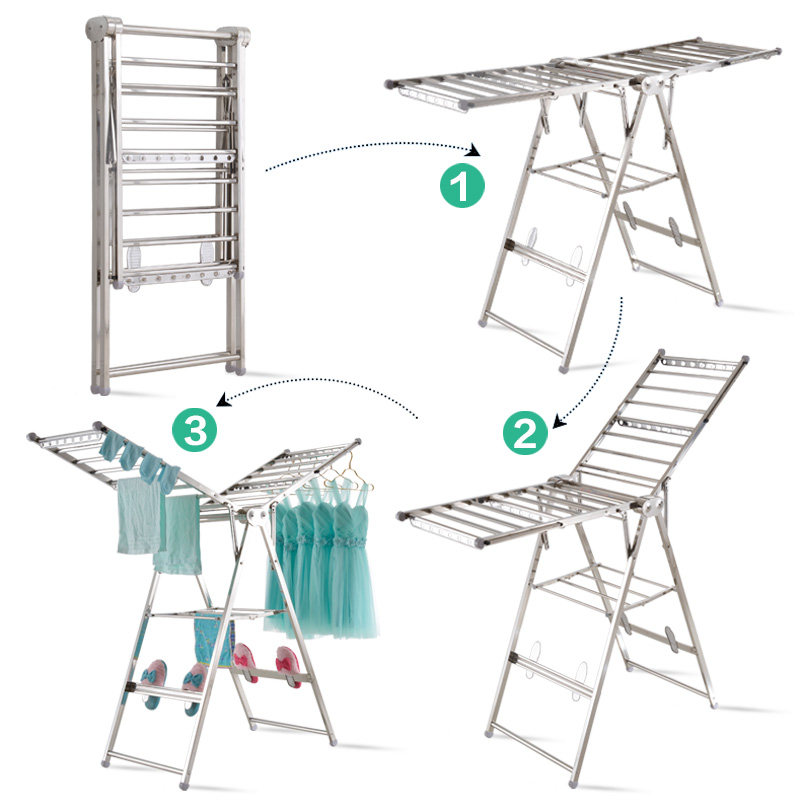 1

2

3