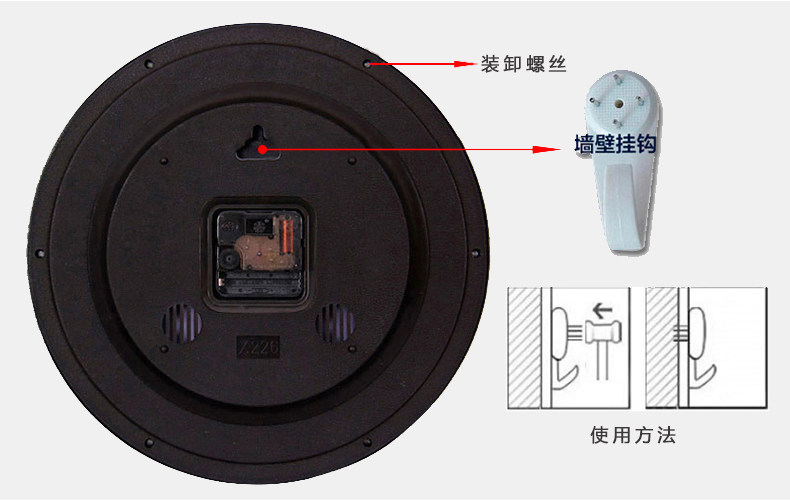 装卸螺丝

墙壁挂钩

X226

使用方法