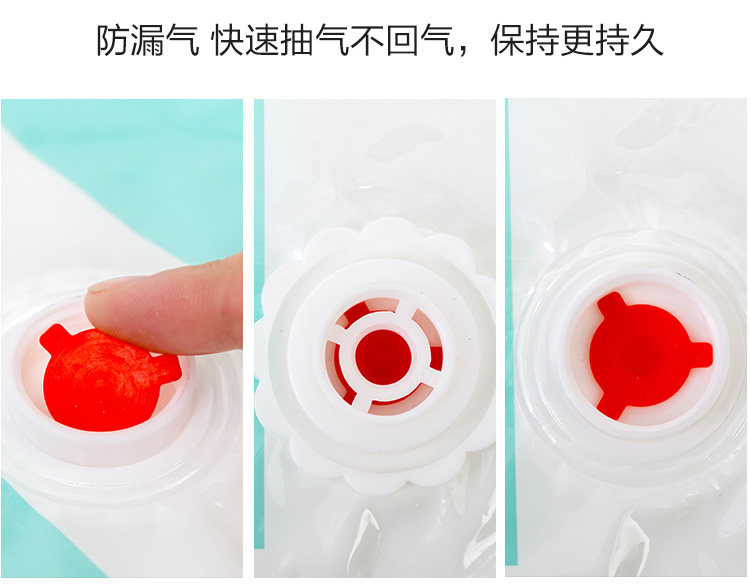 防漏气 快速抽气不回气，保持更持久