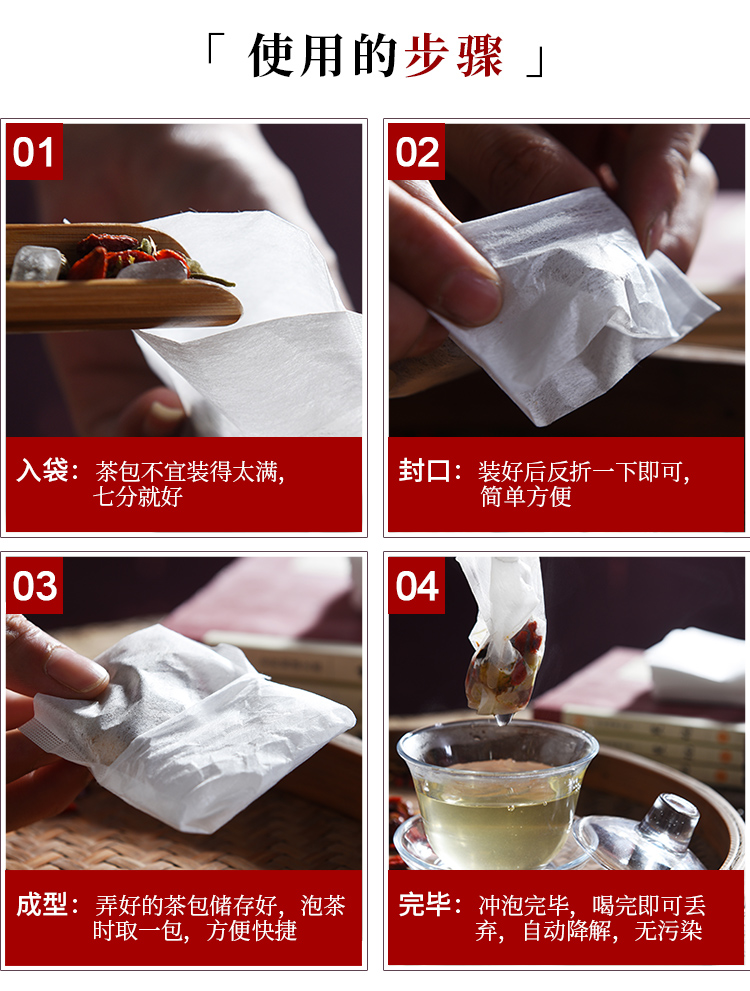 「 使用的步骤 」

01

入袋：茶包不宜装得太满，七分就好

02

封口：装好后反折一下即可，简单方便

03

成型：弄好的茶包储存好，泡茶时取一包，方便快捷

04

完毕：冲泡完毕，喝完即可丢弃，自动降解，无污染