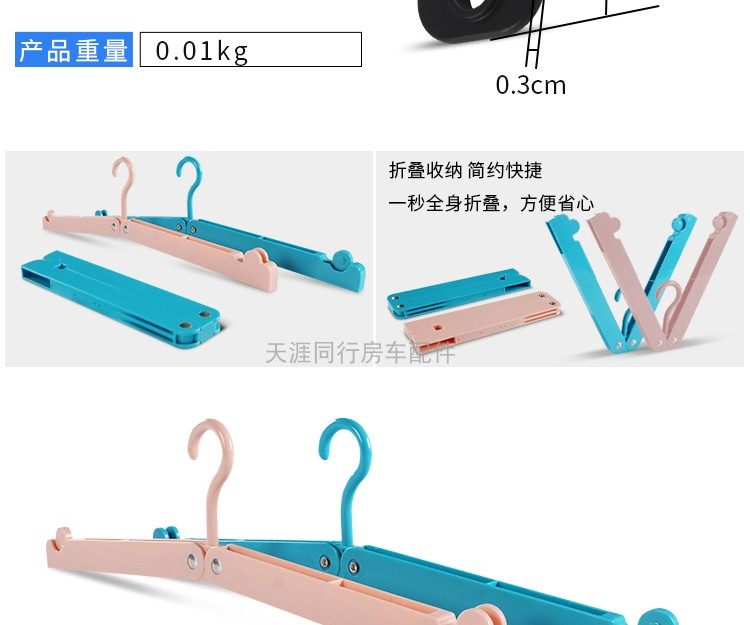 产品重量 0.01kg

0.3cm

折叠收纳 简约快捷

一秒全身折叠，方便省心

天涯同行房车配件