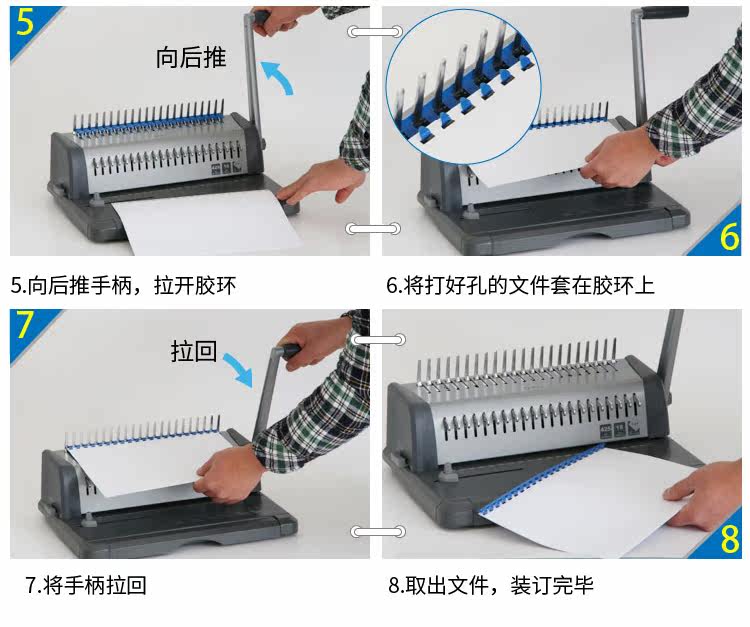 5

向后推

6

5.向后推手柄，拉开胶环

6.将打好孔的文件套在胶环上

7

拉回

8

7.将手柄拉回

8.取出文件，装订完毕