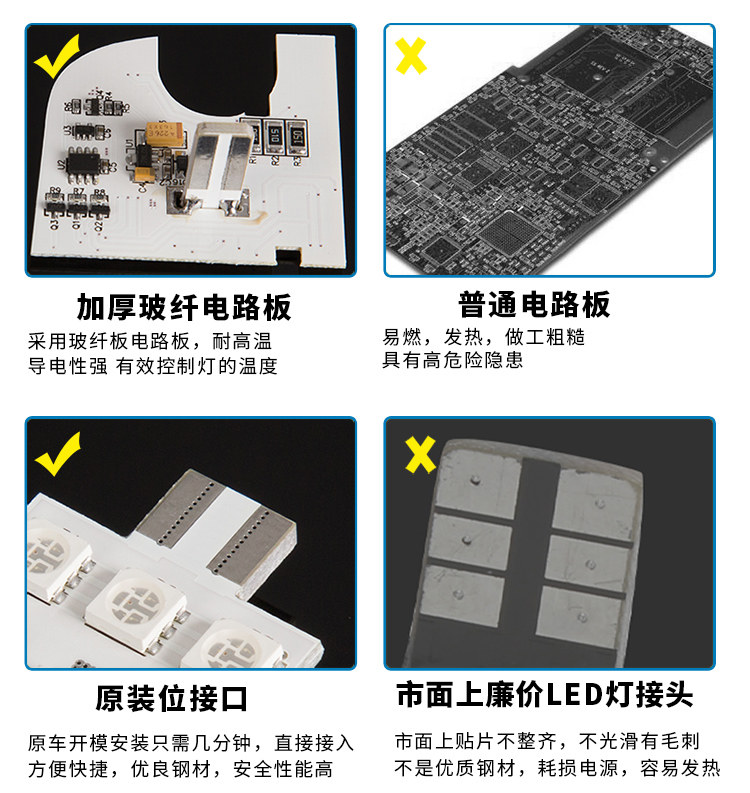 加厚玻纤电路板

采用玻纤板电路板，耐高温
导电性强 有效控制灯的温度

普通电路板

易燃，发热，做工粗糙
具有高危险隐患

原装位接口

原车开模安装只需几分钟，直接接入
方便快捷，优良钢材，安全性能高

市面上廉价LED灯接头

市面上贴片不整齐，不光滑有毛刺
不是优质钢材，耗损电源，容易发热