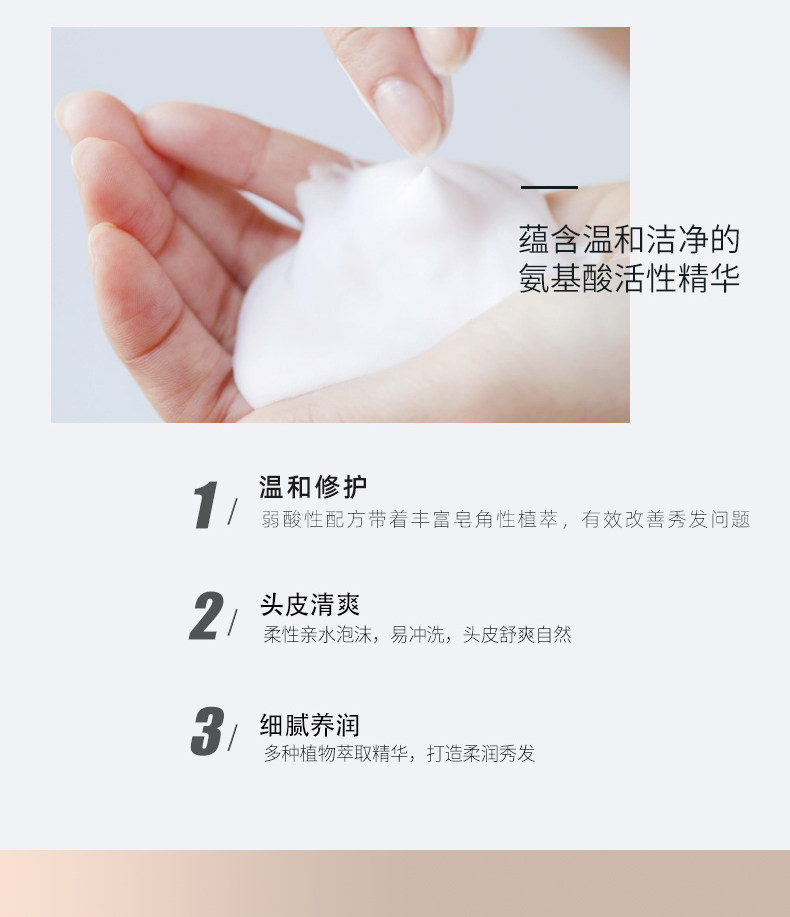 蕴含温和洁净的
氨基酸活性精华

1/ 温和修护
弱酸性配方带着丰富皂角性植萃，有效改善秀发问题

2/ 头皮清爽
柔性亲水泡沫，易冲洗，头皮舒爽自然

3/ 细腻养润
多种植物萃取精华，打造柔润秀发