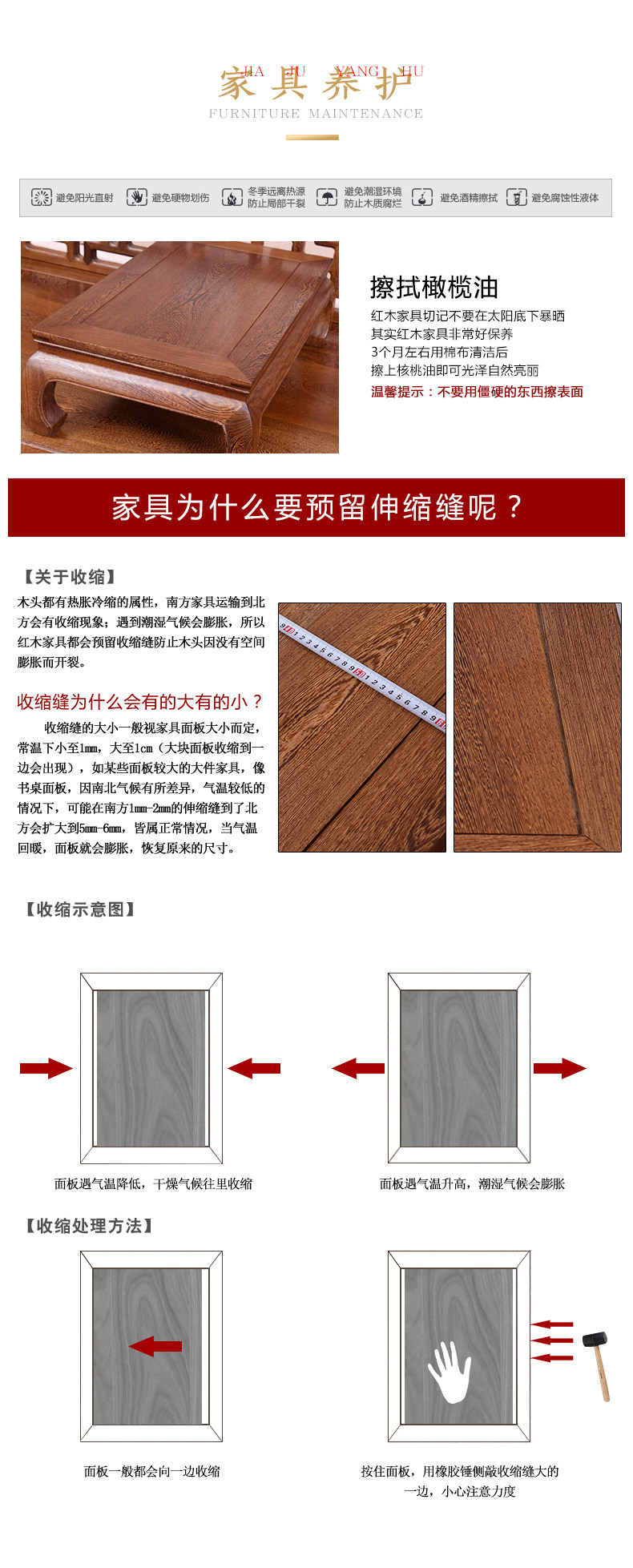 JIA JU YANG HU
家具养护
FURNITURE MAINTENANCE

避免阳光直射 避免硬物划伤 冬季远离热源 防止局部干裂 避免潮湿环境 防止木质腐烂 避免酒精擦拭 避免腐蚀性液体

擦拭橄榄油
红木家具切记不要在太阳底下暴晒
其实红木家具非常好保养
3个月左右用棉布清洁后
擦上核桃油即可光泽自然亮丽
温馨提示：不要用僵硬的东西擦表面

家具为什么要预留伸缩缝呢？

【关于收缩】
木头都有热胀冷缩的属性，南方家具运输到北方会有收缩现象；遇到潮湿气候会膨胀，所以红木家具都会预留收缩缝防止木头因没有空间膨胀而开裂。

收缩缝为什么会有的大有的小？
收缩缝的大小一般视家具面板大小而定，常温下小至1mm，大至1cm（大块面板收缩到一边会出现），如某些面板较大的大件家具，像书桌面板，因南北气候有所差异，气温较低的情况下，可能在南方1mm-2mm的伸缩缝到了北方会扩大到5mm-6mm，皆属正常情况，当气温回暖，面板就会膨胀，恢复原来的尺寸。

【收缩示意图】

面板遇气温降低，干燥气候往里收缩
面板遇气温升高，潮湿气候会膨胀

【收缩处理方法】

面板一般都会向一边收缩
按住面板，用橡胶锤侧敲收缩缝大的一边，小心注意力度