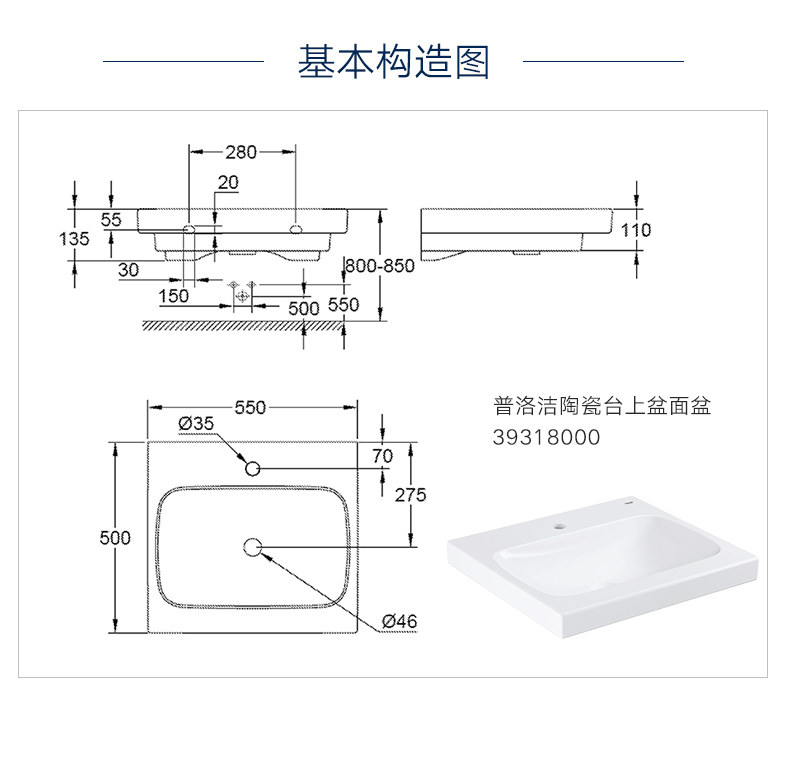 基本构造图

280
20
55
135
30
150
500
550
800-850
110

550
Ø35
70
275
500
Ø46

普洛洁陶瓷台上盆面盆
39318000