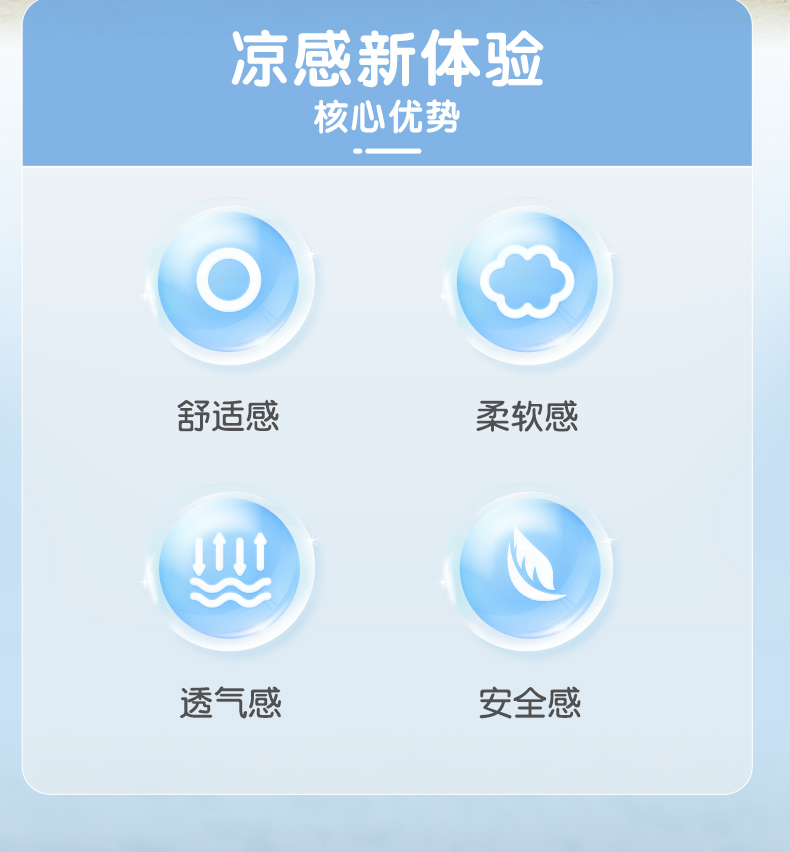 凉感新体验
核心优势

舒适感

柔软感

透气感

安全感